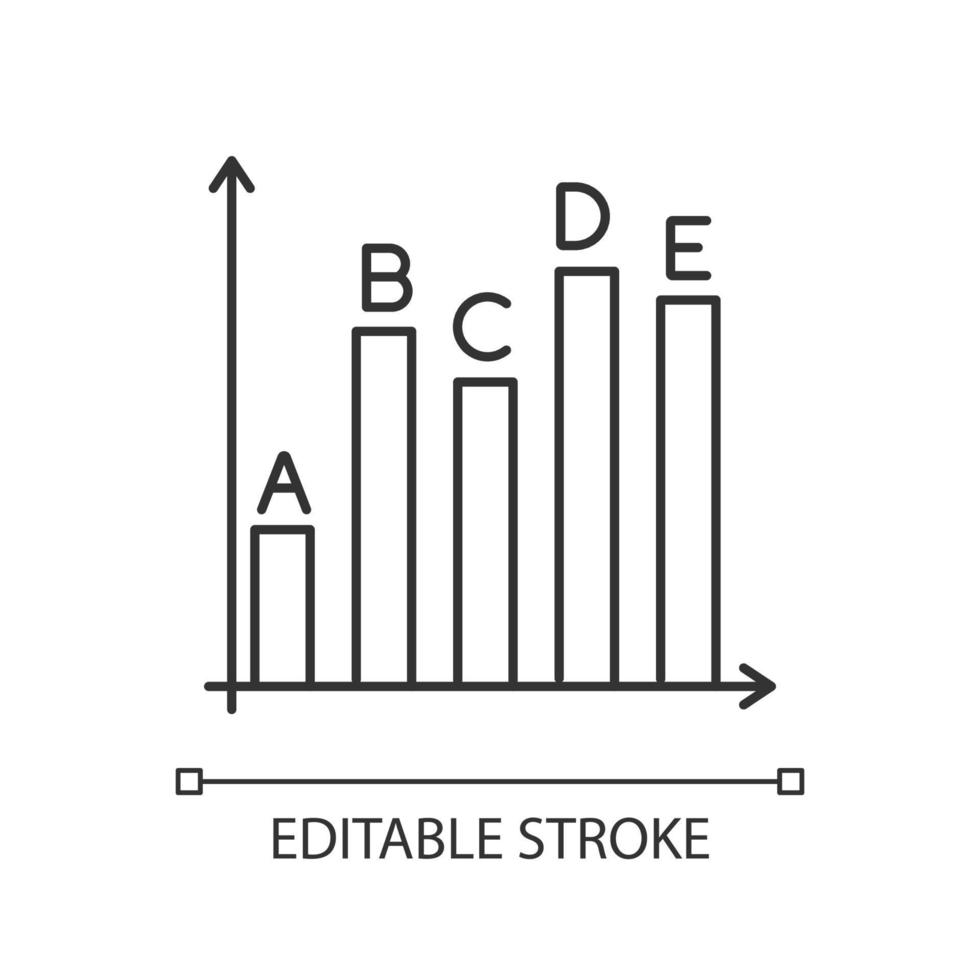 A B C D E

EDITABLE STROKE