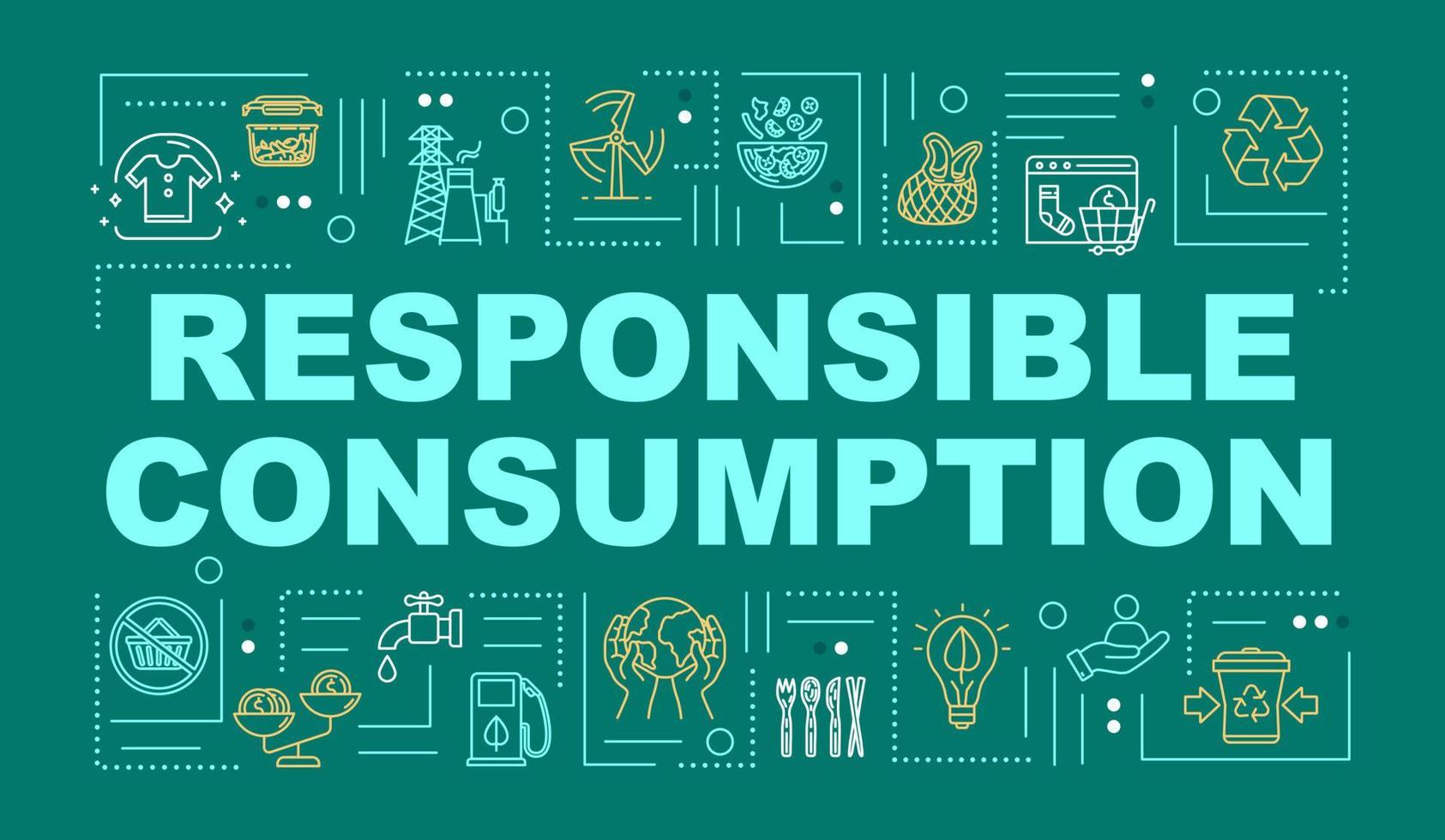 RESPONSIBLE CONSUMPTION