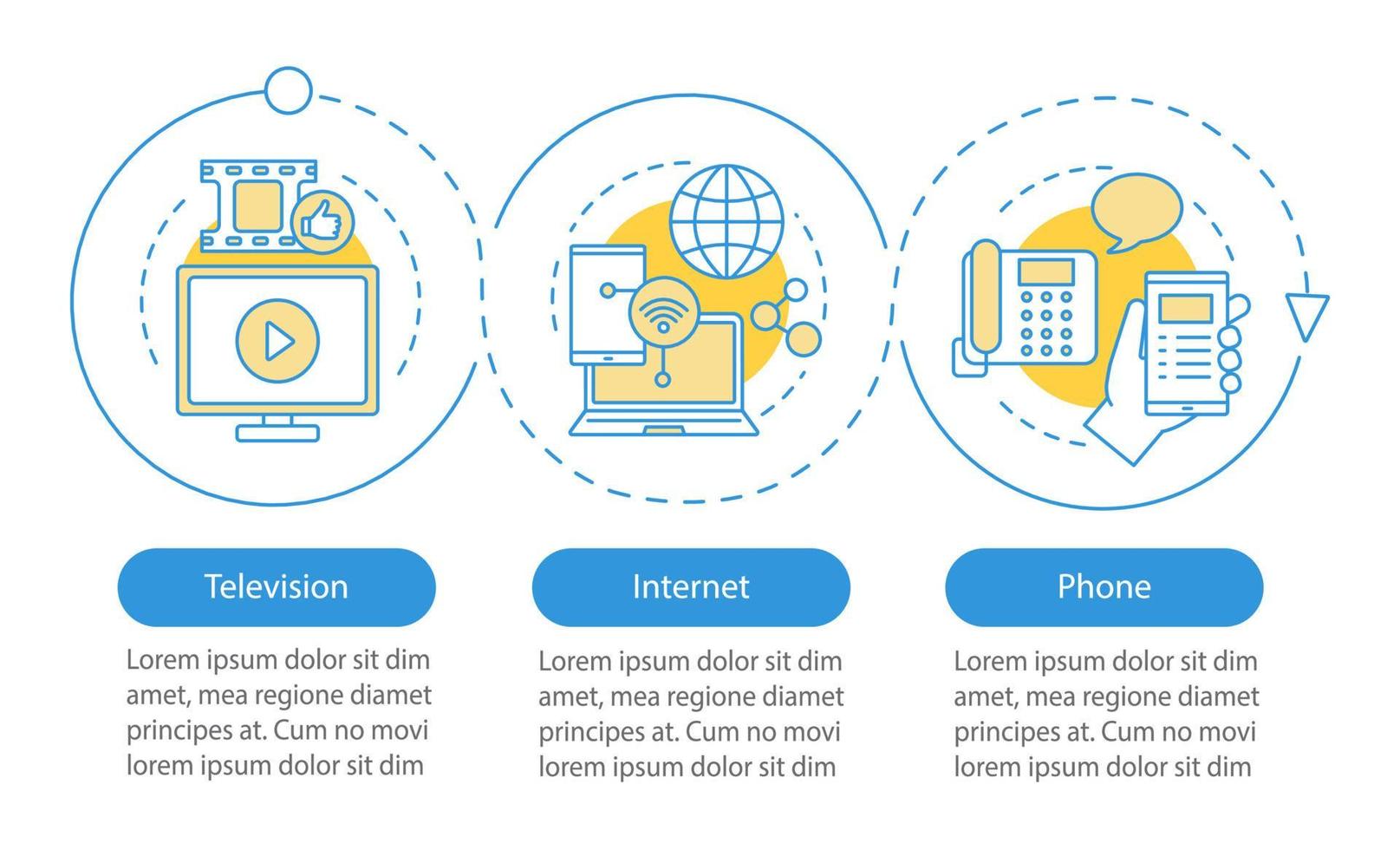 Television

Lorem ipsum dolor sit dim amet, mea regione diamet principes at. Cum no movi lorem ipsum dolor sit dim

Internet

Lorem ipsum dolor sit dim amet, mea regione diamet principes at. Cum no movi lorem ipsum dolor sit dim

Phone

Lorem ipsum dolor sit dim amet, mea regione diamet principes at. Cum no movi lorem ipsum dolor sit dim