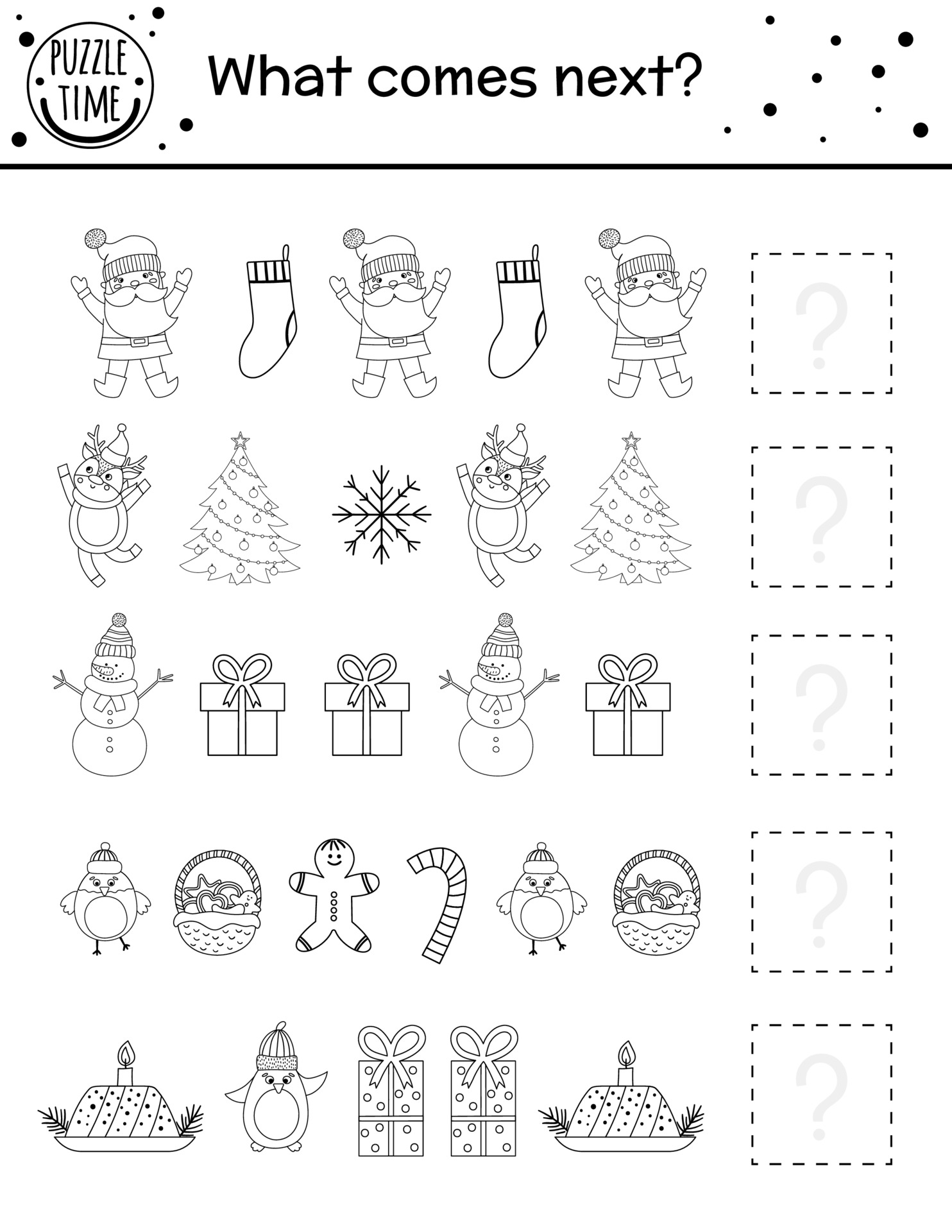 PUZZLE TIME

What comes next?

?

?

?

?

?