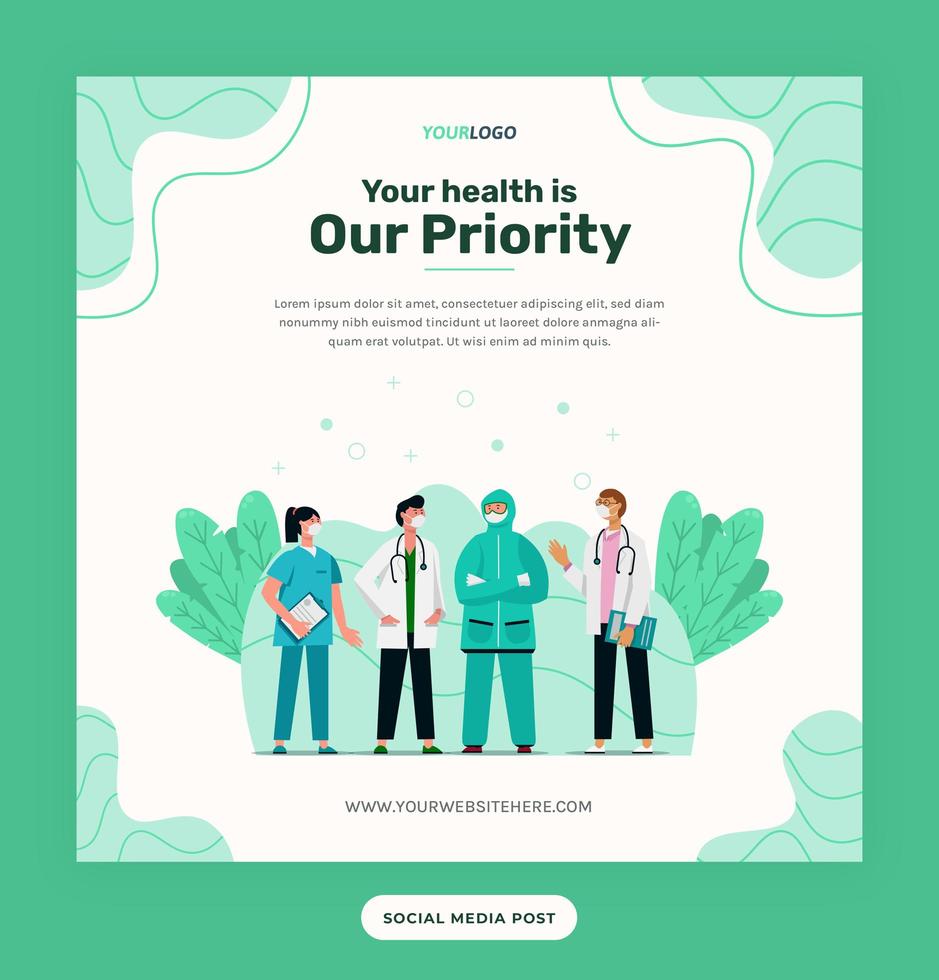 YOURLOGO

Your health is
Our Priority

Lorem ipsum dolor sit amet, consectetuer adipiscing elit, sed diam nonummy nibh euismod tincidunt ut laoreet dolore anmagna aliquam erat volutpat. Ut wisi enim ad minim quis.

WWW.YOURWEBSITEHERE.COM

SOCIAL MEDIA POST