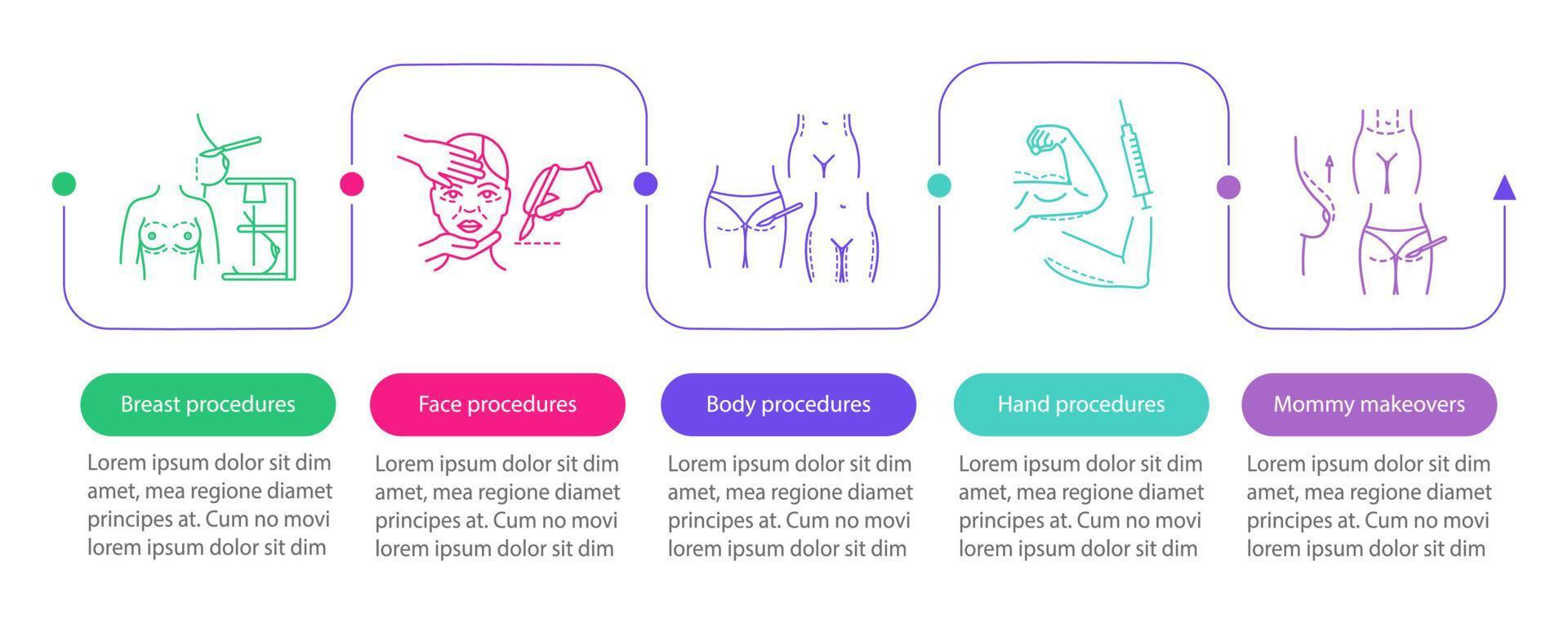 Breast procedures

Lorem ipsum dolor sit dim amet, mea regione diamet principes at. Cum no movi lorem ipsum dolor sit dim

Face procedures

Lorem ipsum dolor sit dim amet, mea regione diamet principes at. Cum no movi lorem ipsum dolor sit dim

Body procedures

Lorem ipsum dolor sit dim amet, mea regione diamet principes at. Cum no movi lorem ipsum dolor sit dim

Hand procedures

Lorem ipsum dolor sit dim amet, mea regione diamet principes at. Cum no movi lorem ipsum dolor sit dim

Mommy makeovers

Lorem ipsum dolor sit dim amet, mea regione diamet principes at. Cum no movi lorem ipsum dolor sit dim