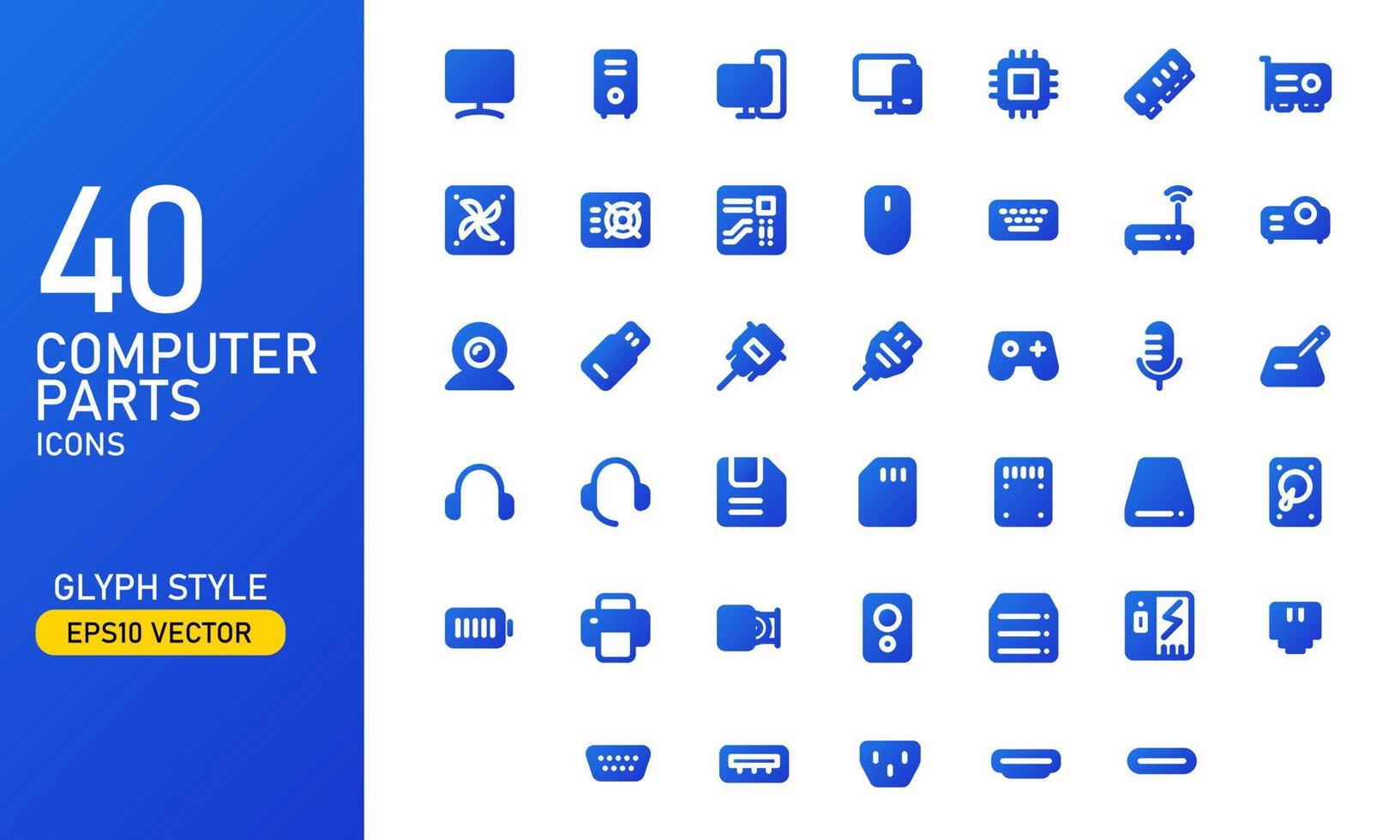 40
COMPUTER
PARTS
ICONS

GLYPH STYLE
EPS10 VECTOR