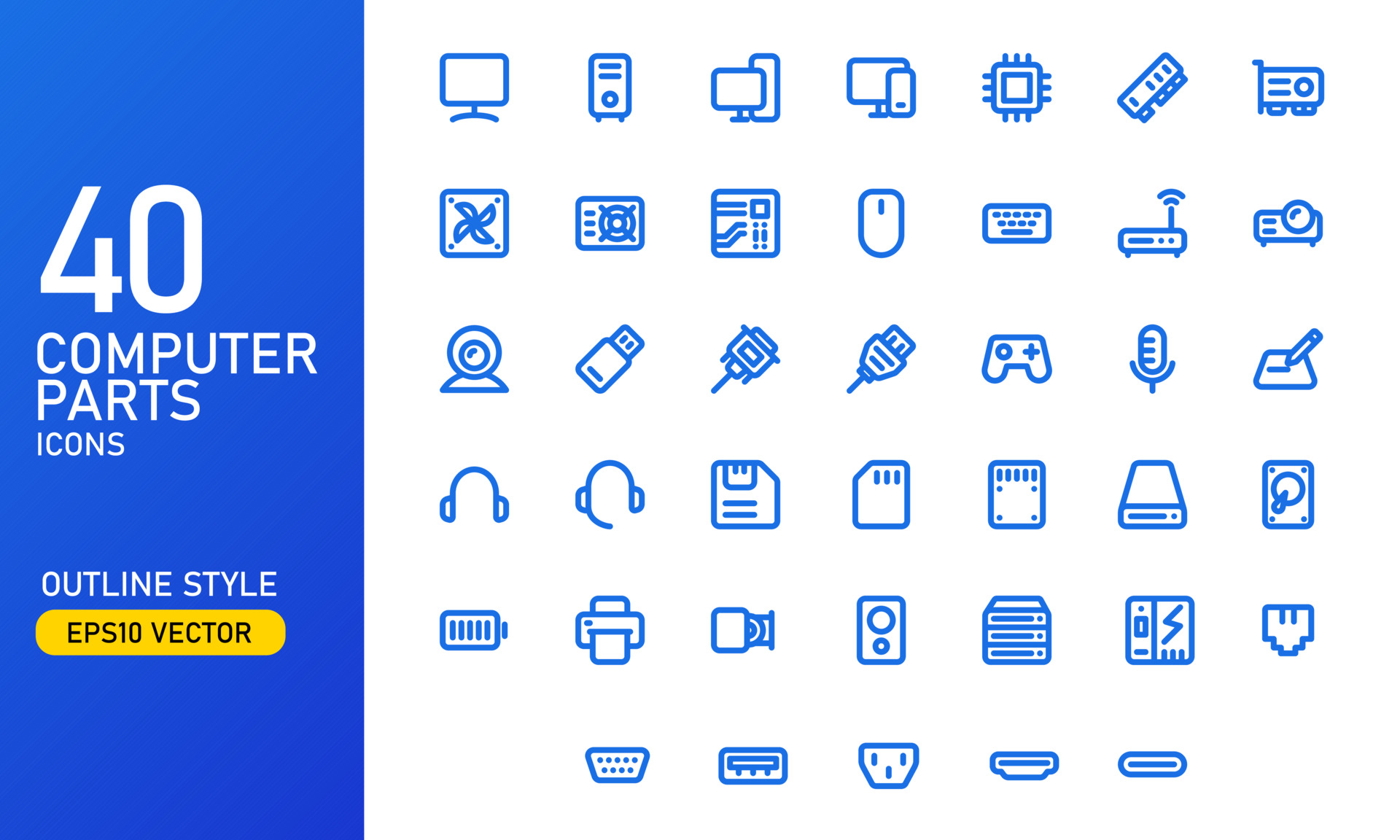 40
COMPUTER PARTS
ICONS

OUTLINE STYLE
EPS10 VECTOR