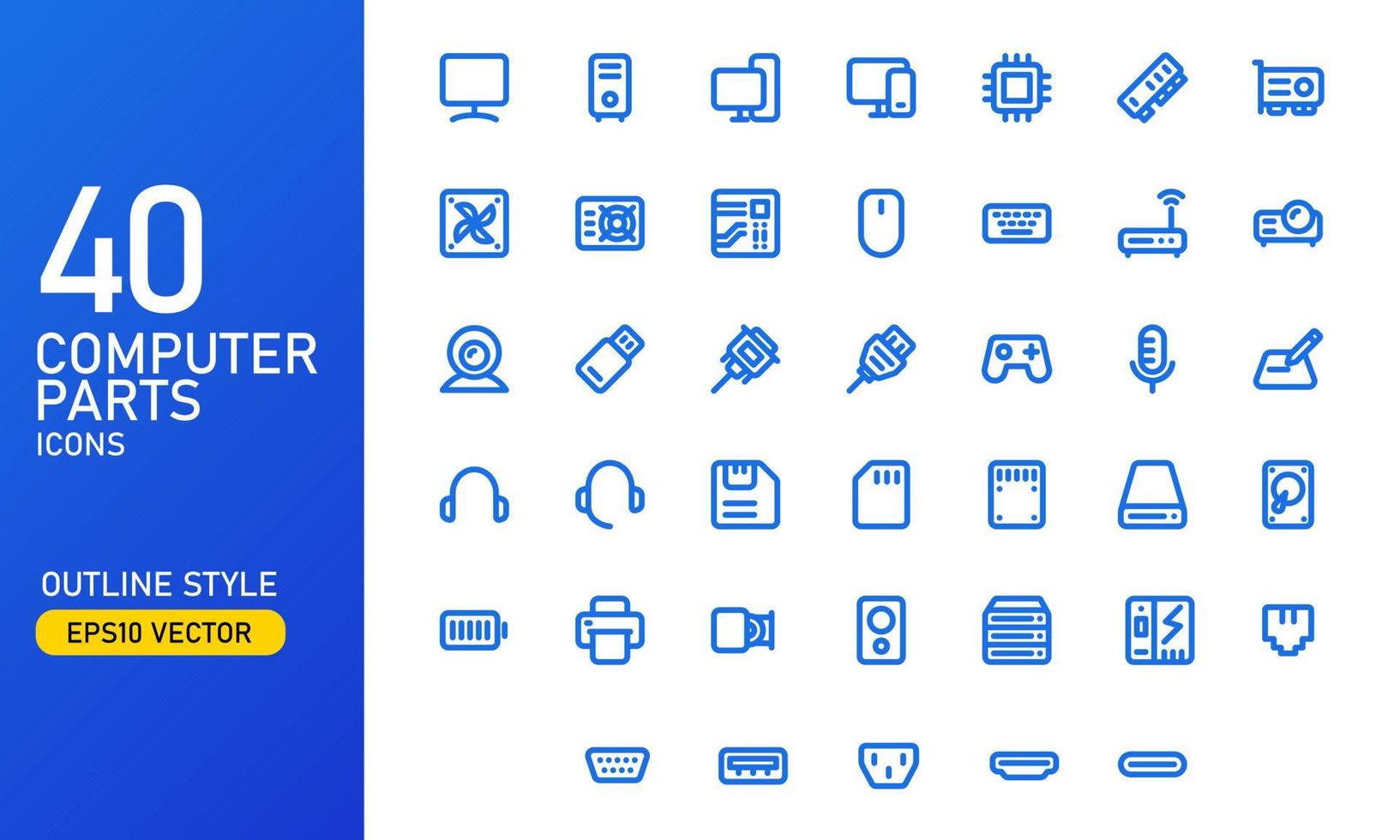 40
COMPUTER
PARTS
ICONS

OUTLINE STYLE
EPS10 VECTOR