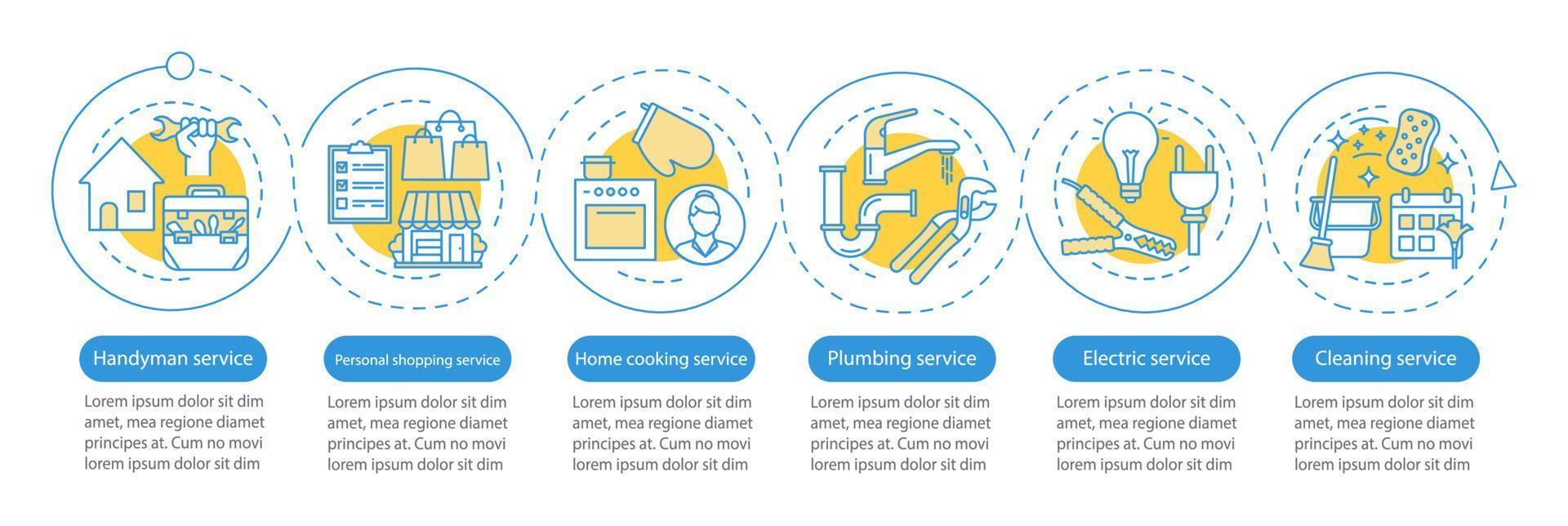 Handyman service

Lorem ipsum dolor sit dim amet, mea regione diamet principes at. Cum no movi lorem ipsum dolor sit dim

Personal shopping service

Lorem ipsum dolor sit dim amet, mea regione diamet principes at. Cum no movi lorem ipsum dolor sit dim

Home cooking service

Lorem ipsum dolor sit dim amet, mea regione diamet principes at. Cum no movi lorem ipsum dolor sit dim

Plumbing service

Lorem ipsum dolor sit dim amet, mea regione diamet principes at. Cum no movi lorem ipsum dolor sit dim

Electric service

Lorem ipsum dolor sit dim amet, mea regione diamet principes at. Cum no movi lorem ipsum dolor sit dim

Cleaning service

Lorem ipsum dolor sit dim amet, mea regione diamet principes at. Cum no movi lorem ipsum dolor sit dim