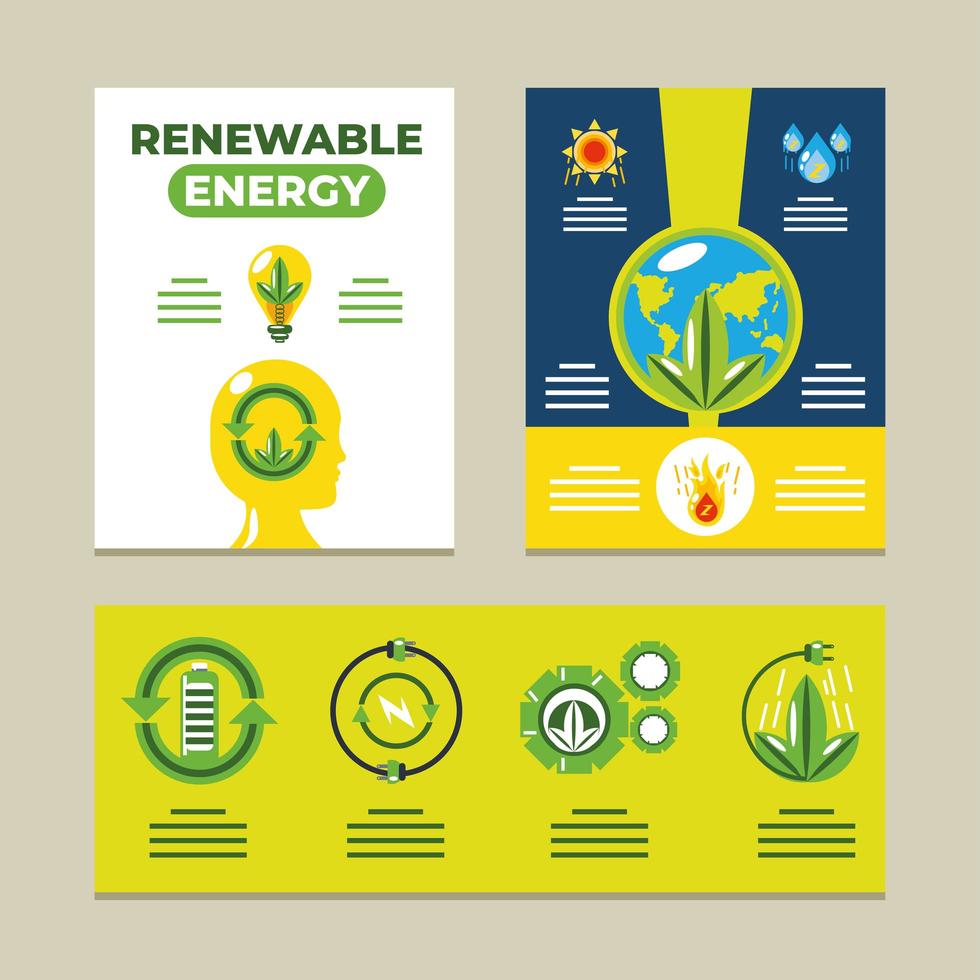 RENEWABLE
ENERGY