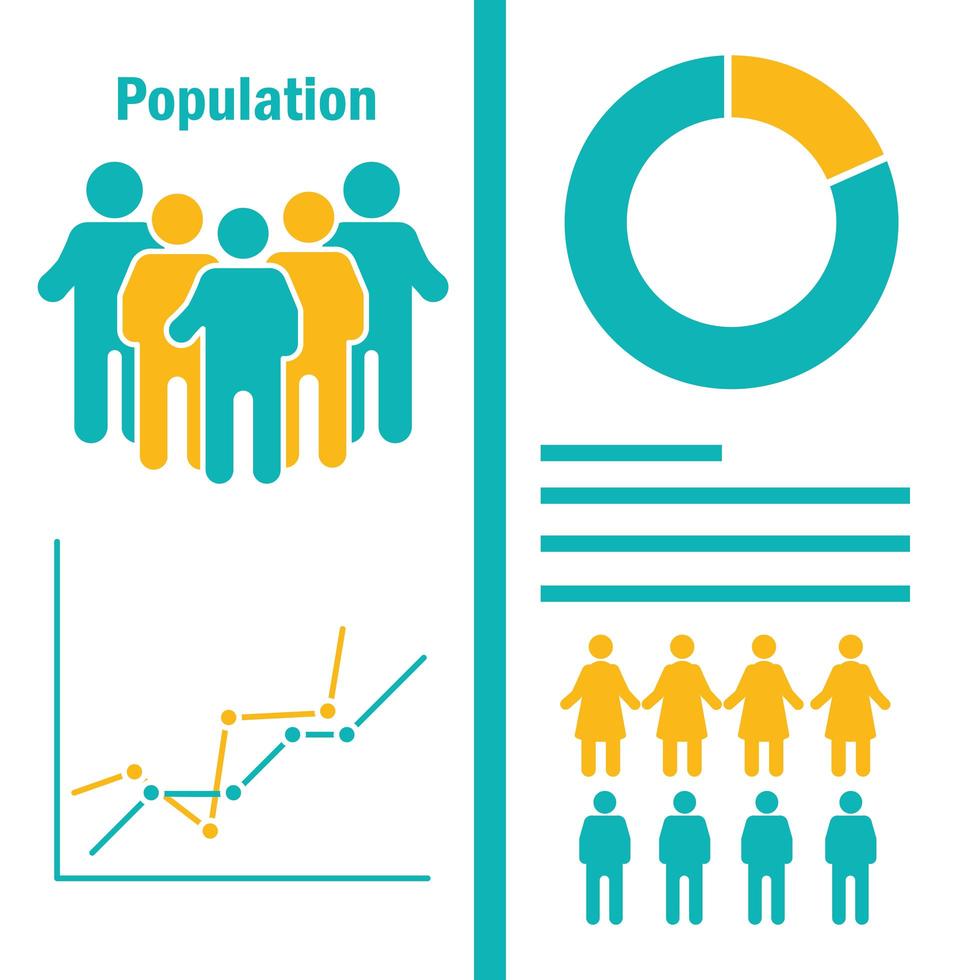 Population