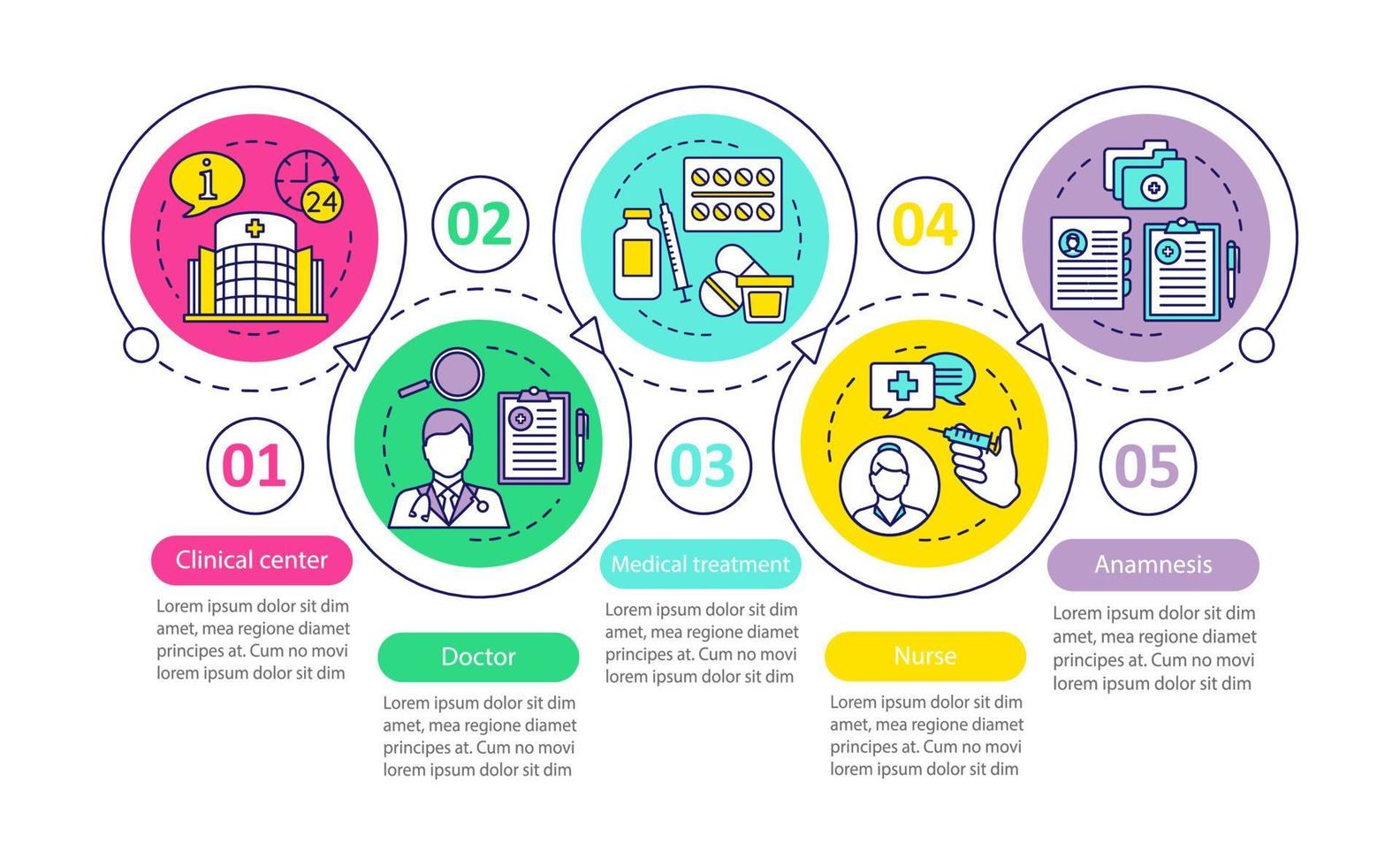 i

24

01

Clinical center

Lorem ipsum dolor sit dim amet, mea regione diamet principes at. Cum no movi lorem ipsum dolor sit dim

02

Doctor

Lorem ipsum dolor sit dim amet, mea regione diamet principes at. Cum no movi lorem ipsum dolor sit dim

03

Medical treatment

Lorem ipsum dolor sit dim amet, mea regione diamet principes at. Cum no movi lorem ipsum dolor sit dim

04

Nurse

Lorem ipsum dolor sit dim amet, mea regione diamet principes at. Cum no movi lorem ipsum dolor sit dim

05

Anamnesis

Lorem ipsum dolor sit dim amet, mea regione diamet principes at. Cum no movi lorem ipsum dolor sit dim