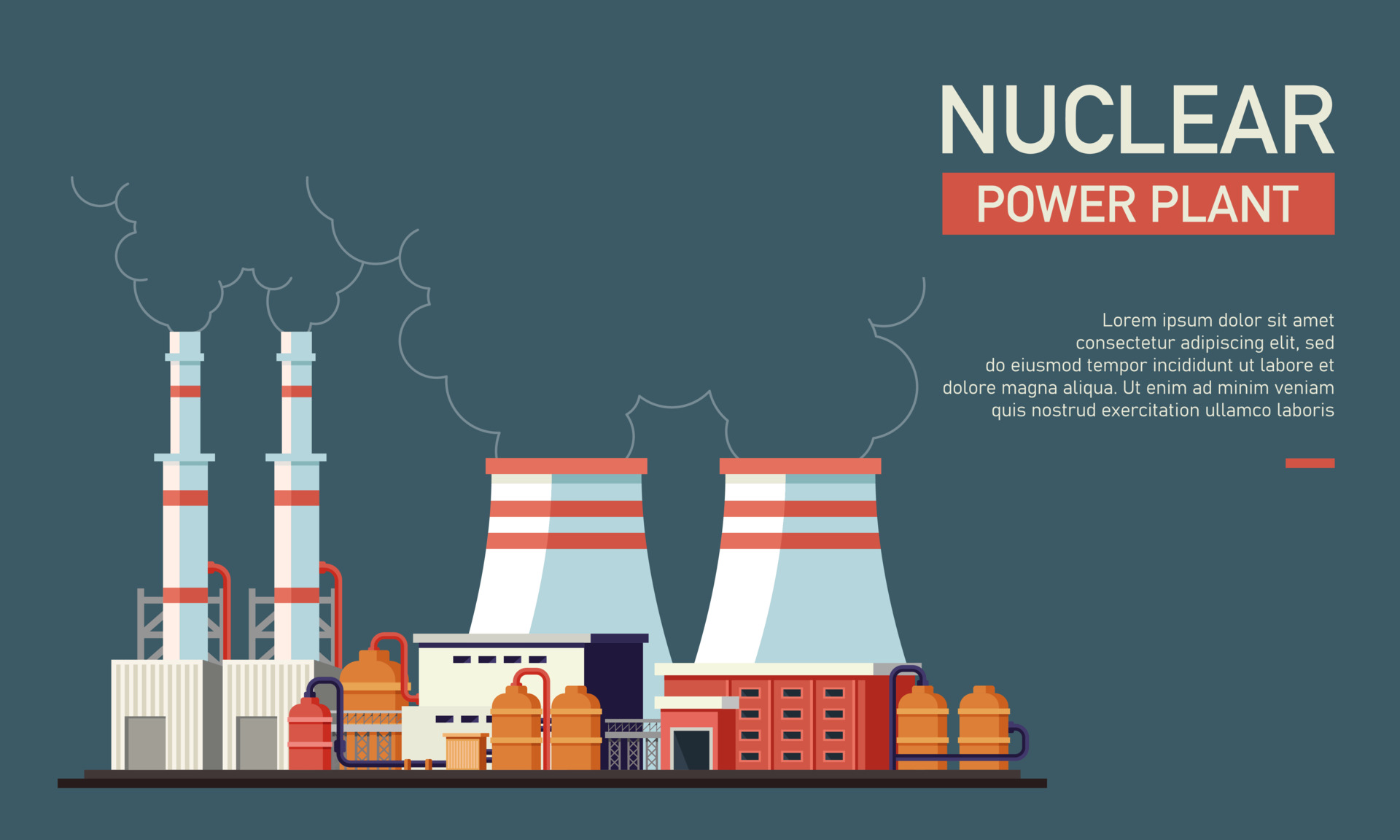 NUCLEAR
POWER PLANT

Lorem ipsum dolor sit amet consectetur adipiscing elit, sed do eiusmod tempor incididunt ut labore et dolore magna aliqua. Ut enim ad minim veniam quis nostrud exercitation ullamco laboris