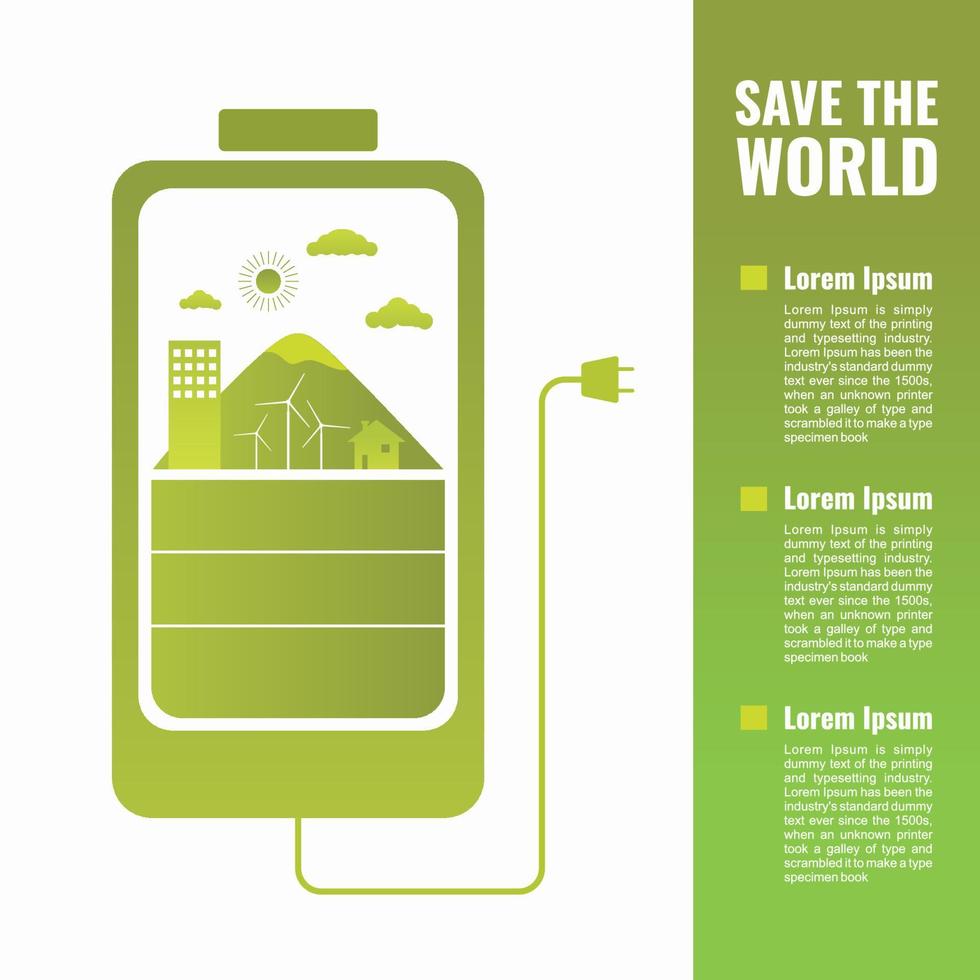 SAVE THE WORLD

Lorem Ipsum

Lorem Ipsum is simply dummy text of the printing and typesetting industry. Lorem Ipsum has been the industry's standard dummy text ever since the 1500s, when an unknown printer took a galley of type and scrambled it to make a type specimen book

Lorem Ipsum

Lorem Ipsum is simply dummy text of the printing and typesetting industry. Lorem Ipsum has been the industry's standard dummy text ever since the 1500s, when an unknown printer took a galley of type and scrambled it to make a type specimen book

Lorem Ipsum

Lorem Ipsum is simply dummy text of the printing and typesetting industry. Lorem Ipsum has been the industry's standard dummy text ever since the 1500s, when an unknown printer took a galley of type and scrambled it to make a type specimen book