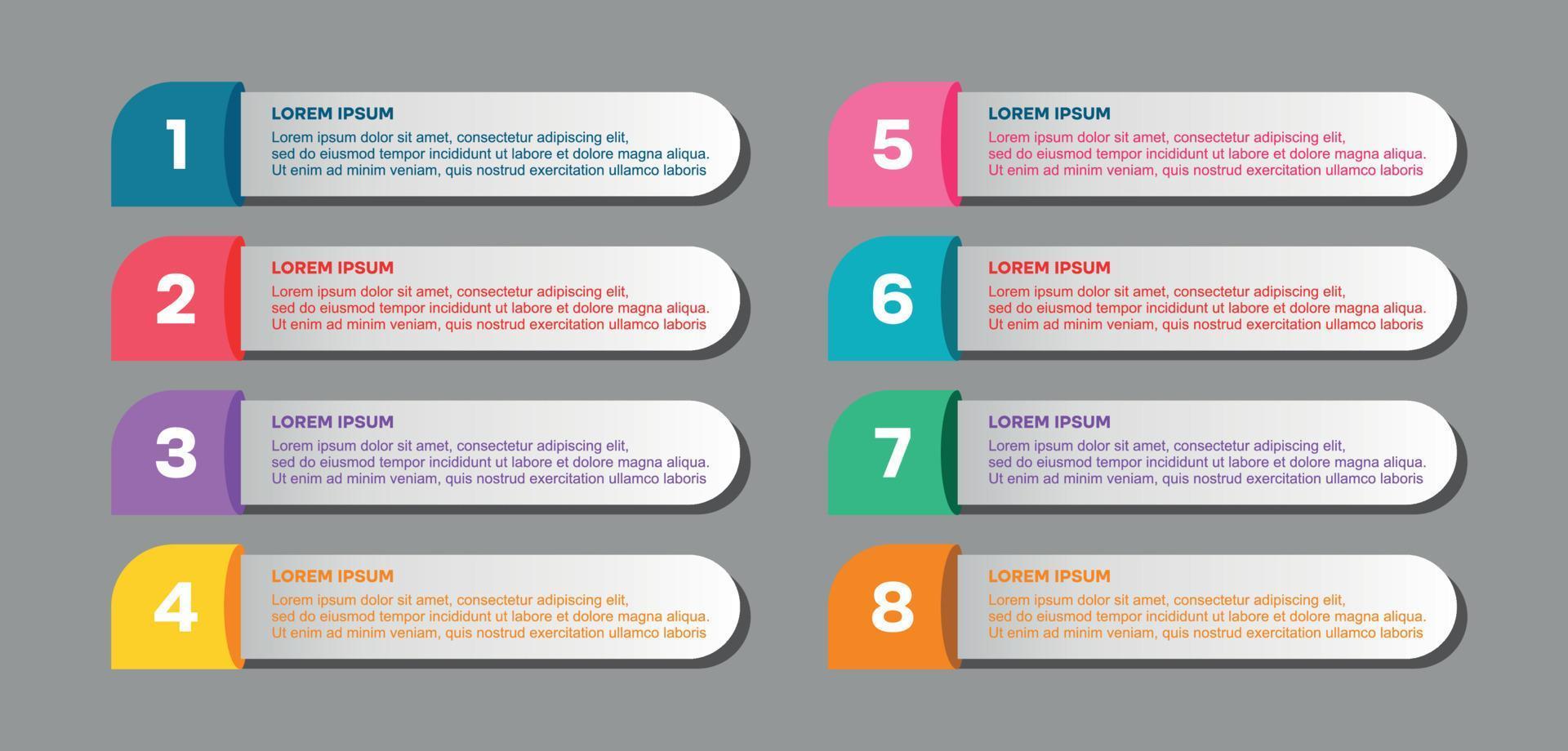 1
LOREM IPSUM
Lorem ipsum dolor sit amet, consectetur adipiscing elit, sed do eiusmod tempor incididunt ut labore et dolore magna aliqua. Ut enim ad minim veniam, quis nostrud exercitation ullamco laboris

2
LOREM IPSUM
Lorem ipsum dolor sit amet, consectetur adipiscing elit, sed do eiusmod tempor incididunt ut labore et dolore magna aliqua. Ut enim ad minim veniam, quis nostrud exercitation ullamco laboris

3
LOREM IPSUM
Lorem ipsum dolor sit amet, consectetur adipiscing elit, sed do eiusmod tempor incididunt ut labore et dolore magna aliqua. Ut enim ad minim veniam, quis nostrud exercitation ullamco laboris

4
LOREM IPSUM
Lorem ipsum dolor sit amet, consectetur adipiscing elit, sed do eiusmod tempor incididunt ut labore et dolore magna aliqua. Ut enim ad minim veniam, quis nostrud exercitation ullamco laboris

5
LOREM IPSUM
Lorem ipsum dolor sit amet, consectetur adipiscing elit, sed do eiusmod tempor incididunt ut labore et dolore magna aliqua. Ut enim ad minim veniam, quis nostrud exercitation ullamco laboris

6
LOREM IPSUM
Lorem ipsum dolor sit amet, consectetur adipiscing elit, sed do eiusmod tempor incididunt ut labore et dolore magna aliqua. Ut enim ad minim veniam, quis nostrud exercitation ullamco laboris

7
LOREM IPSUM
Lorem ipsum dolor sit amet, consectetur adipiscing elit, sed do eiusmod tempor incididunt ut labore et dolore magna aliqua. Ut enim ad minim veniam, quis nostrud exercitation ullamco laboris

8
LOREM IPSUM
Lorem ipsum dolor sit amet, consectetur adipiscing elit, sed do eiusmod tempor incididunt ut labore et dolore magna aliqua. Ut enim ad minim veniam, quis nostrud exercitation ullamco laboris