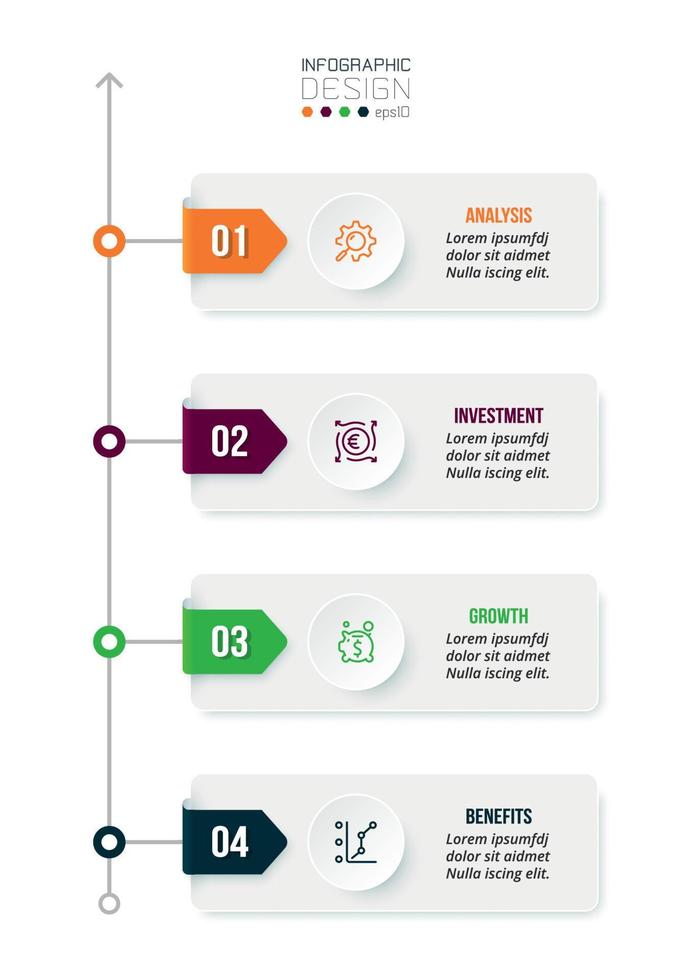 INFOGRAPHIC
DESIGN
eps10

01
ANALYSIS
Lorem ipsumfdj dolor sit aidmet Nulla iscing elit.

02
INVESTMENT
Lorem ipsumfdj dolor sit aidmet Nulla iscing elit.

03
GROWTH
Lorem ipsumfdj dolor sit aidmet Nulla iscing elit.

04
BENEFITS
Lorem ipsumfdj dolor sit aidmet Nulla iscing elit.