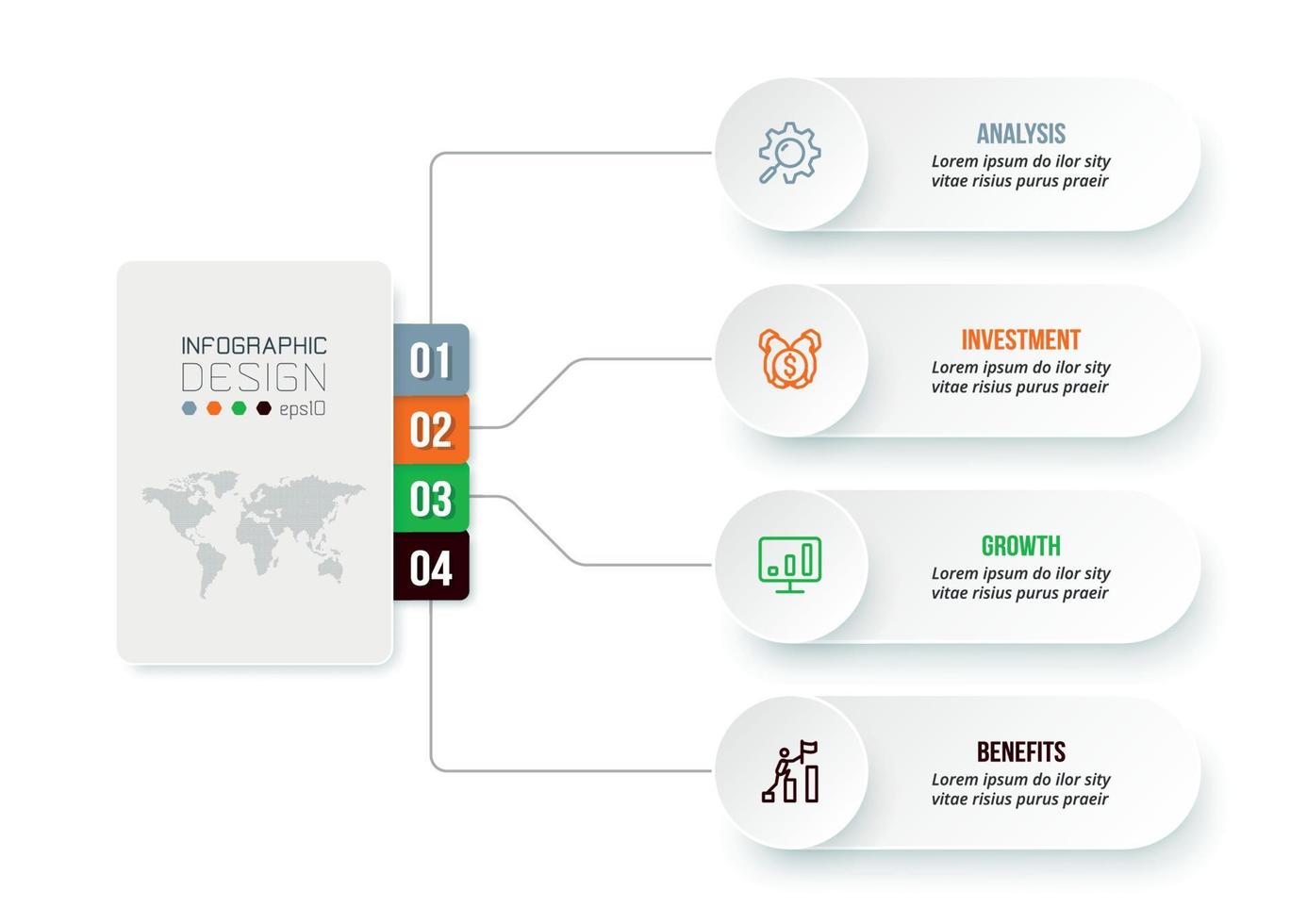 INFOGRAPHIC
DESIGN
eps10

01
02
03
04

ANALYSIS
Lorem ipsum do ilor sity vitae risius purus praeir

INVESTMENT
Lorem ipsum do ilor sity vitae risius purus praeir

GROWTH
Lorem ipsum do ilor sity vitae risius purus praeir

BENEFITS
Lorem ipsum do ilor sity vitae risius purus praeir