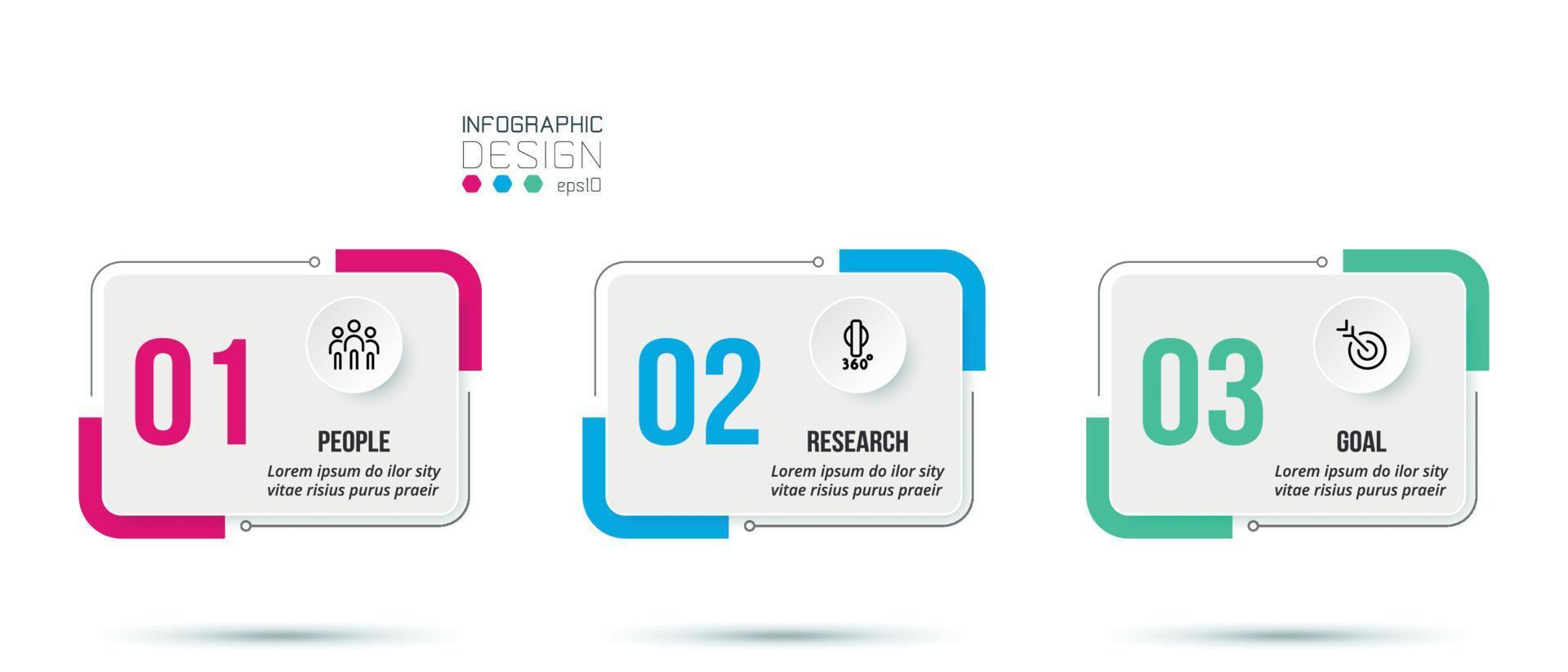 INFOGRAPHIC
DESIGN
eps10

01
PEOPLE
Lorem ipsum do ilor sity vitae risius purus praeir

02
360°
RESEARCH
Lorem ipsum do ilor sity vitae risius purus praeir

03
GOAL
Lorem ipsum do ilor sity vitae risius purus praeir