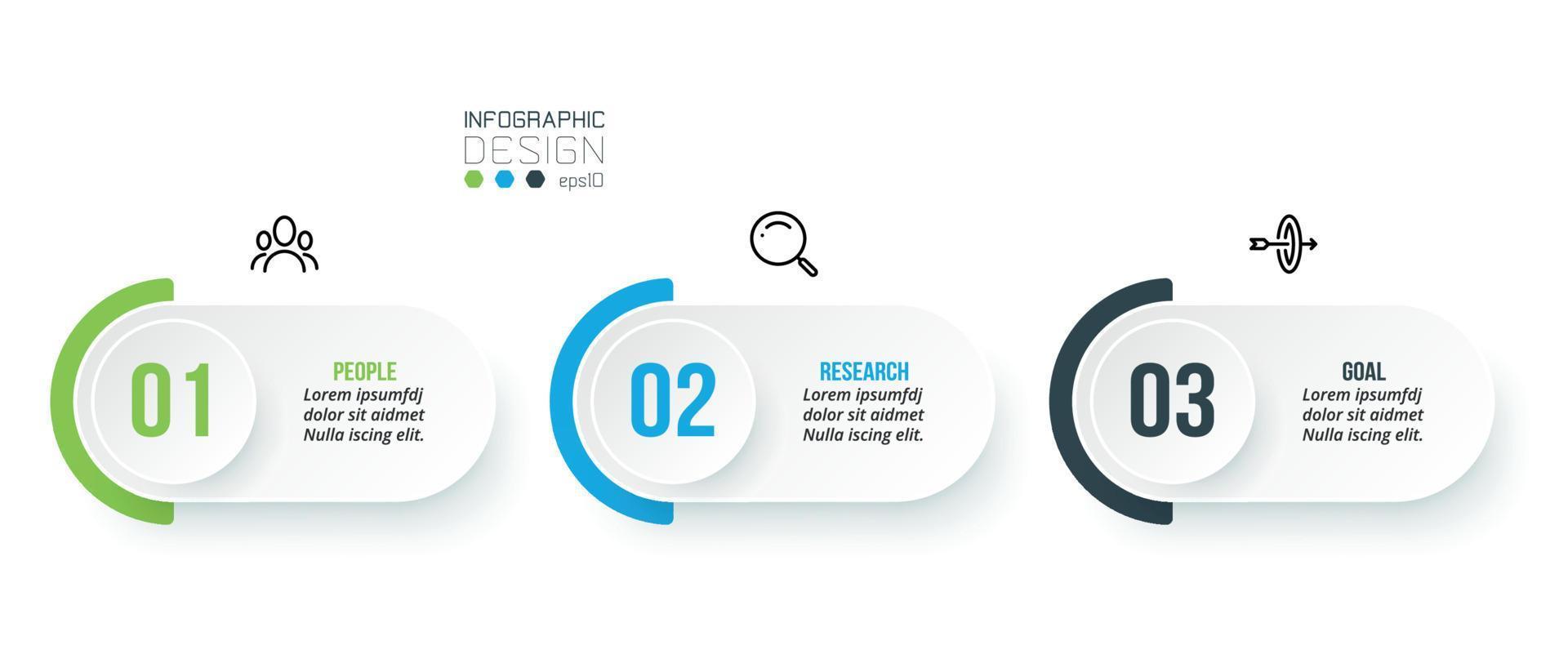 INFOGRAPHIC
DESIGN
eps10

01
PEOPLE
Lorem ipsumfdj dolor sit aidmet Nulla iscing elit.

02
RESEARCH
Lorem ipsumfdj dolor sit aidmet Nulla iscing elit.

03
GOAL
Lorem ipsumfdj dolor sit aidmet Nulla iscing elit.