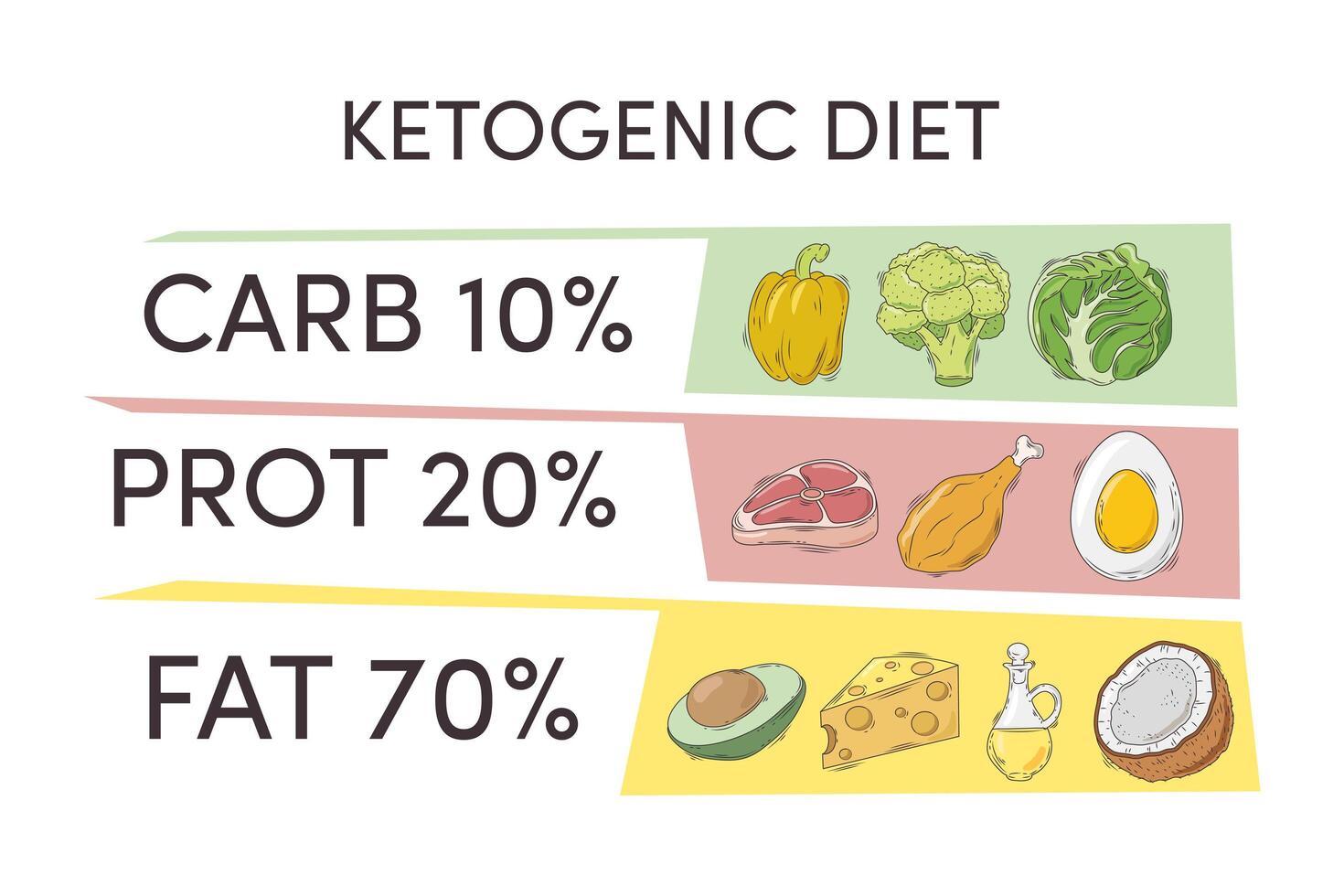 KETOGENIC DIET

CARB 10%

PROT 20%

FAT 70%