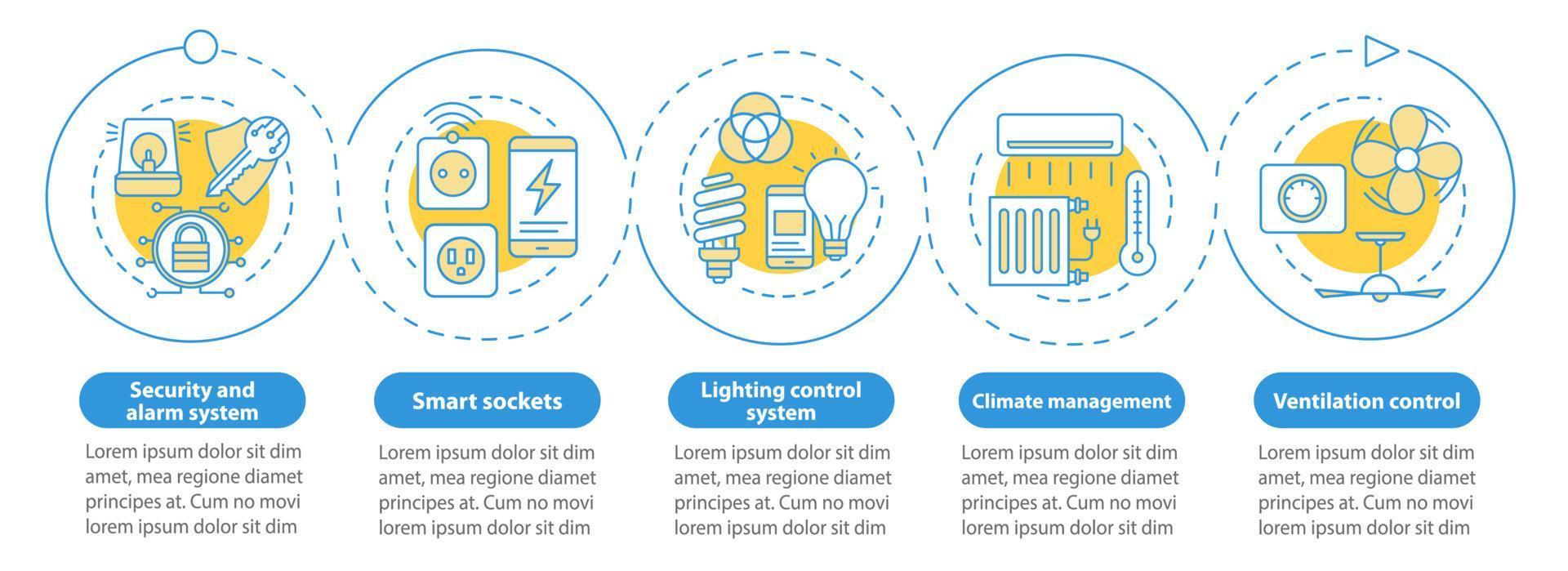 Security and alarm system

Lorem ipsum dolor sit dim amet, mea regione diamet principes at. Cum no movi lorem ipsum dolor sit dim

Smart sockets

Lorem ipsum dolor sit dim amet, mea regione diamet principes at. Cum no movi lorem ipsum dolor sit dim

Lighting control system

Lorem ipsum dolor sit dim amet, mea regione diamet principes at. Cum no movi lorem ipsum dolor sit dim

Climate management

Lorem ipsum dolor sit dim amet, mea regione diamet principes at. Cum no movi lorem ipsum dolor sit dim

Ventilation control

Lorem ipsum dolor sit dim amet, mea regione diamet principes at. Cum no movi lorem ipsum dolor sit dim