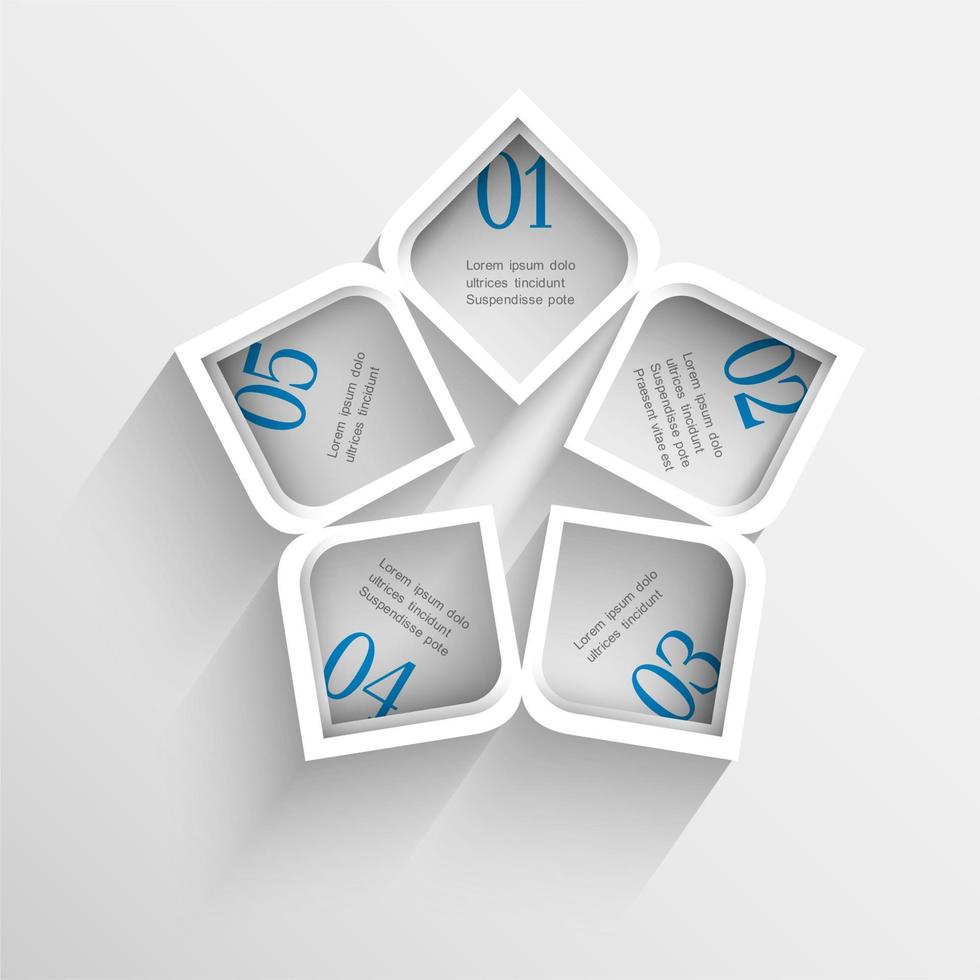 01

Lorem ipsum dolo ultrices tincidunt Suspendisse pote

02

Lorem ipsum dolo ultrices tincidunt Suspendisse pote Praesent vitae est

03

Lorem ipsum dolo ultrices tincidunt

04

Lorem ipsum dolo ultrices tincidunt Suspendisse pote

05

Lorem ipsum dolo ultrices tincidunt