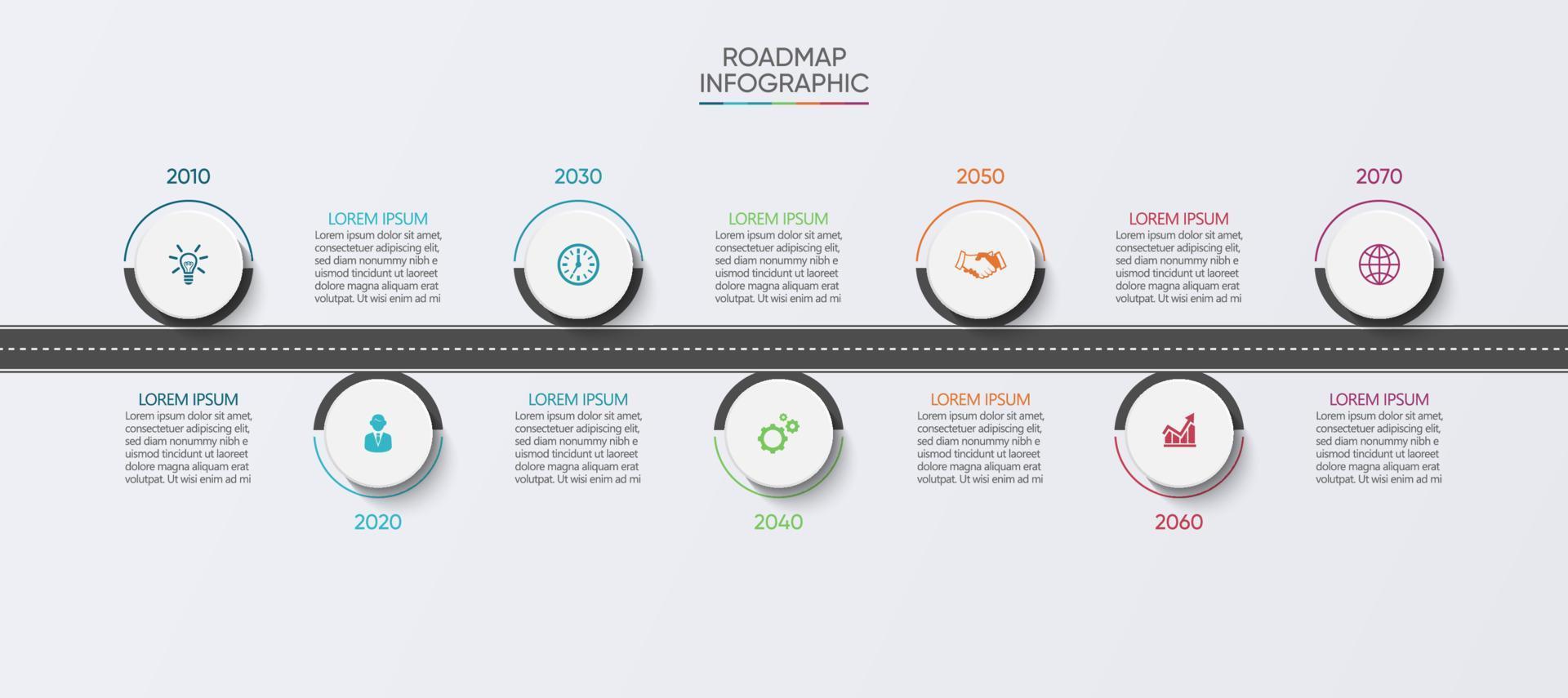 ROADMAP INFOGRAPHIC

2010

LOREM IPSUM
Lorem ipsum dolor sit amet, consectetuer adipiscing elit, sed diam nonummy nibh e uismod tincidunt ut laoreet dolore magna aliquam erat volutpat. Ut wisi enim ad mi

2030

LOREM IPSUM
Lorem ipsum dolor sit amet, consectetuer adipiscing elit, sed diam nonummy nibh e uismod tincidunt ut laoreet dolore magna aliquam erat volutpat. Ut wisi enim ad mi

2050

LOREM IPSUM
Lorem ipsum dolor sit amet, consectetuer adipiscing elit, sed diam nonummy nibh e uismod tincidunt ut laoreet dolore magna aliquam erat volutpat. Ut wisi enim ad mi

2070

LOREM IPSUM
Lorem ipsum dolor sit amet, consectetuer adipiscing elit, sed diam nonummy nibh e uismod tincidunt ut laoreet dolore magna aliquam erat volutpat. Ut wisi enim ad mi

2020

LOREM IPSUM
Lorem ipsum dolor sit amet, consectetuer adipiscing elit, sed diam nonummy nibh e uismod tincidunt ut laoreet dolore magna aliquam erat volutpat. Ut wisi enim ad mi

2040

LOREM IPSUM
Lorem ipsum dolor sit amet, consectetuer adipiscing elit, sed diam nonummy nibh e uismod tincidunt ut laoreet dolore magna aliquam erat volutpat. Ut wisi enim ad mi

2060

LOREM IPSUM
Lorem ipsum dolor sit amet, consectetuer adipiscing elit, sed diam nonummy nibh e uismod tincidunt ut laoreet dolore magna aliquam erat volutpat. Ut wisi enim ad mi