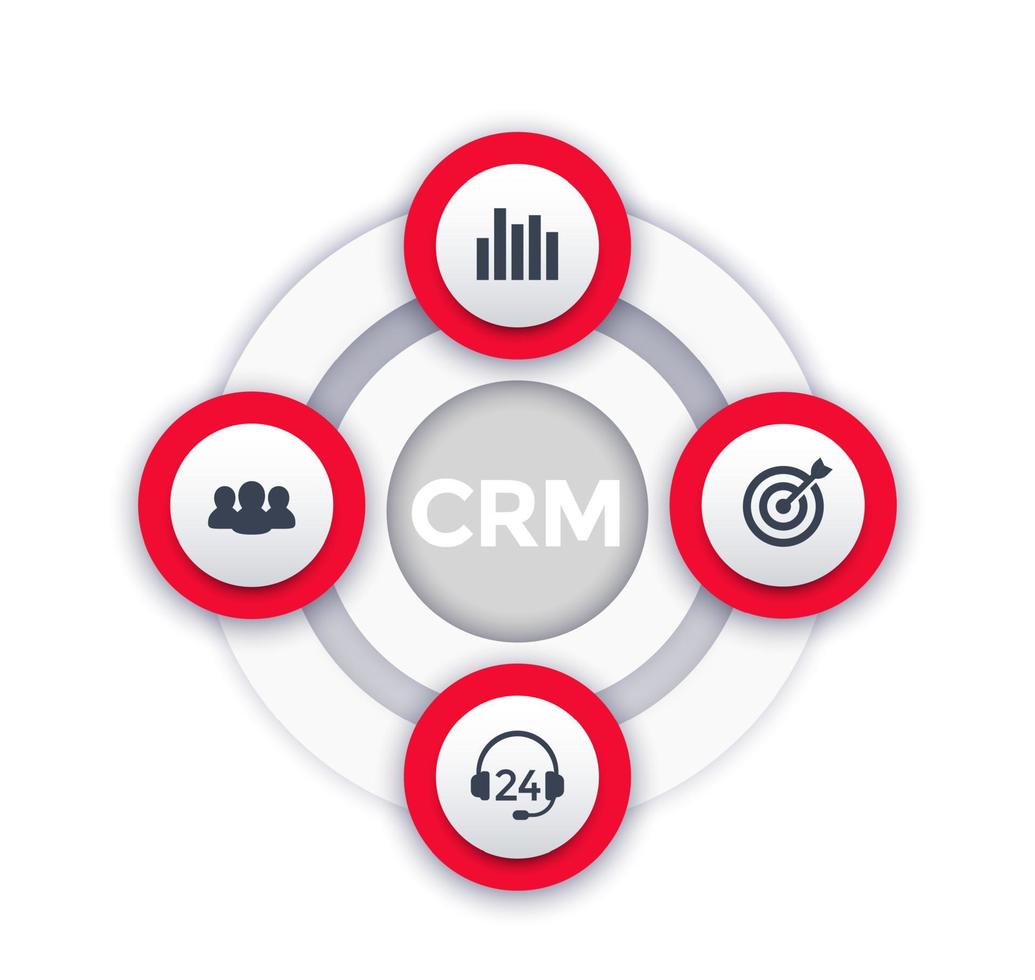 CRM

24