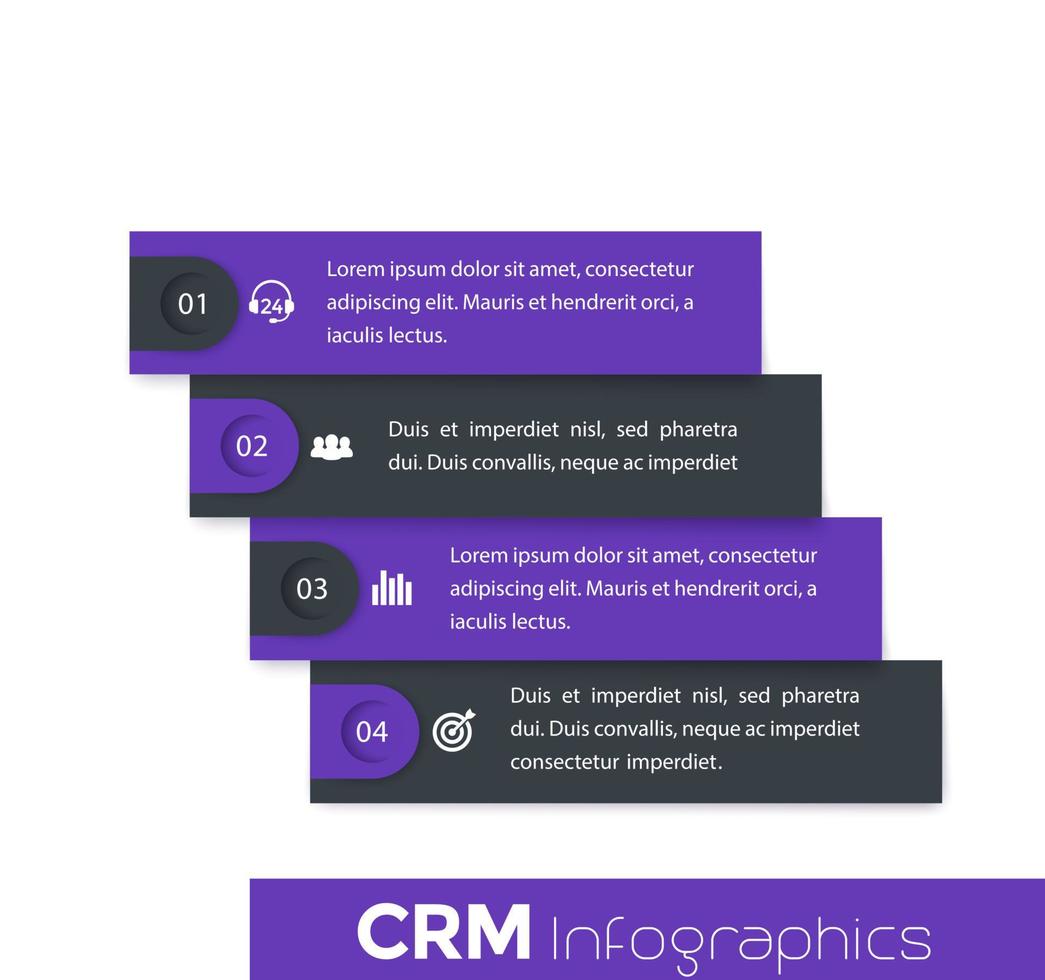 01

24

Lorem ipsum dolor sit amet, consectetur adipiscing elit. Mauris et hendrerit orci, a iaculis lectus.

02

Duis et imperdiet nisl, sed pharetra dui. Duis convallis, neque ac imperdiet

03

Lorem ipsum dolor sit amet, consectetur adipiscing elit. Mauris et hendrerit orci, a iaculis lectus.

04

Duis et imperdiet nisl, sed pharetra dui. Duis convallis, neque ac imperdiet consectetur imperdiet.

CRM Infographics