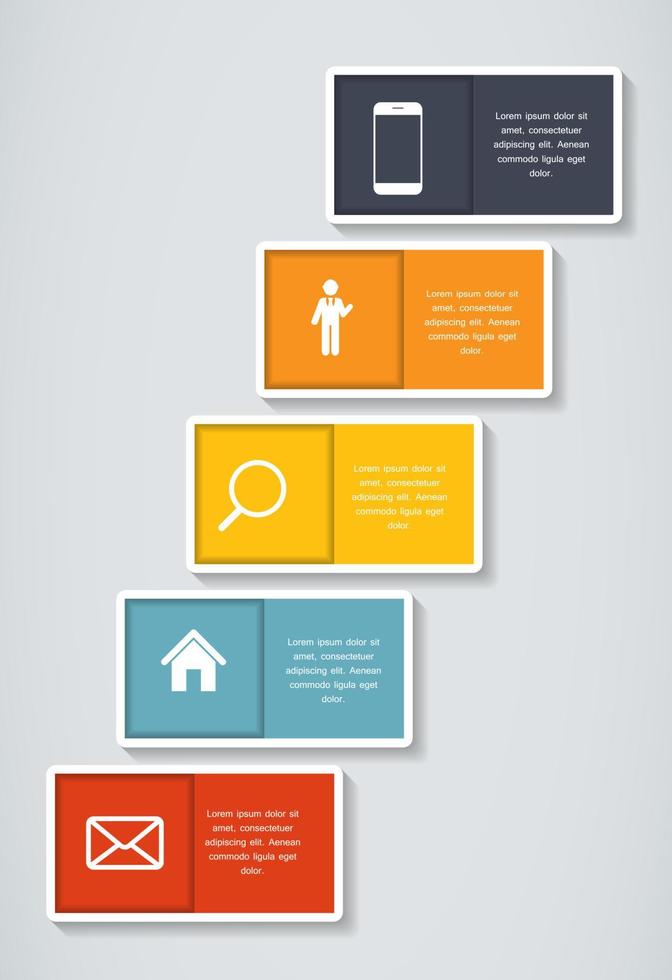 Lorem ipsum dolor sit amet, consectetuer adipiscing elit. Aenean commodo ligula eget dolor.

Lorem ipsum dolor sit amet, consectetuer adipiscing elit. Aenean commodo ligula eget dolor.

Lorem ipsum dolor sit amet, consectetuer adipiscing elit. Aenean commodo ligula eget dolor.

Lorem ipsum dolor sit amet, consectetuer adipiscing elit. Aenean commodo ligula eget dolor.

Lorem ipsum dolor sit amet, consectetuer adipiscing elit. Aenean commodo ligula eget dolor.