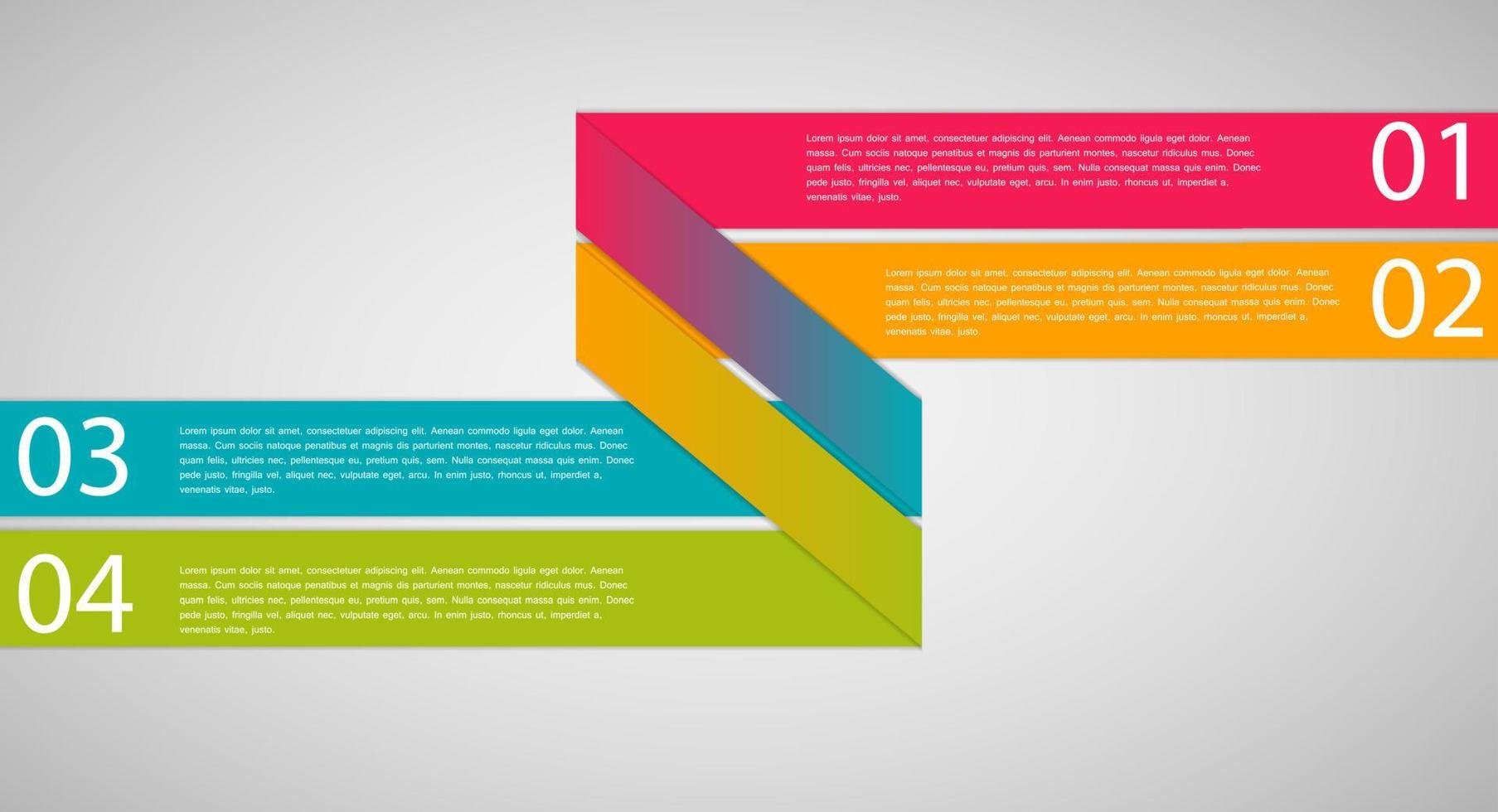 Lorem ipsum dolor sit amet, consectetuer adipiscing elit. Aenean commodo ligula eget dolor. Aenean massa. Cum sociis natoque penatibus et magnis dis parturient montes, nascetur ridiculus mus. Donec quam felis, ultricies nec, pellentesque eu, pretium quis, sem. Nulla consequat massa quis enim. Donec pede justo, fringilla vel, aliquet nec, vulputate eget, arcu. In enim justo, rhoncus ut, imperdiet a, venenatis vitae, justo.

01

Lorem ipsum dolor sit amet, consectetuer adipiscing elit. Aenean commodo ligula eget dolor. Aenean massa. Cum sociis natoque penatibus et magnis dis parturient montes, nascetur ridiculus mus. Donec quam felis, ultricies nec, pellentesque eu, pretium quis, sem. Nulla consequat massa quis enim. Donec pede justo, fringilla vel, aliquet nec, vulputate eget, arcu. In enim justo, rhoncus ut, imperdiet a, venenatis vitae, justo.

02

03

Lorem ipsum dolor sit amet, consectetuer adipiscing elit. Aenean commodo ligula eget dolor. Aenean massa. Cum sociis natoque penatibus et magnis dis parturient montes, nascetur ridiculus mus. Donec quam felis, ultricies nec, pellentesque eu, pretium quis, sem. Nulla consequat massa quis enim. Donec pede justo, fringilla vel, aliquet nec, vulputate eget, arcu. In enim justo, rhoncus ut, imperdiet a, venenatis vitae, justo.

04

Lorem ipsum dolor sit amet, consectetuer adipiscing elit. Aenean commodo ligula eget dolor. Aenean massa. Cum sociis natoque penatibus et magnis dis parturient montes, nascetur ridiculus mus. Donec quam felis, ultricies nec, pellentesque eu, pretium quis, sem. Nulla consequat massa quis enim. Donec pede justo, fringilla vel, aliquet nec, vulputate eget, arcu. In enim justo, rhoncus ut, imperdiet a, venenatis vitae, justo.