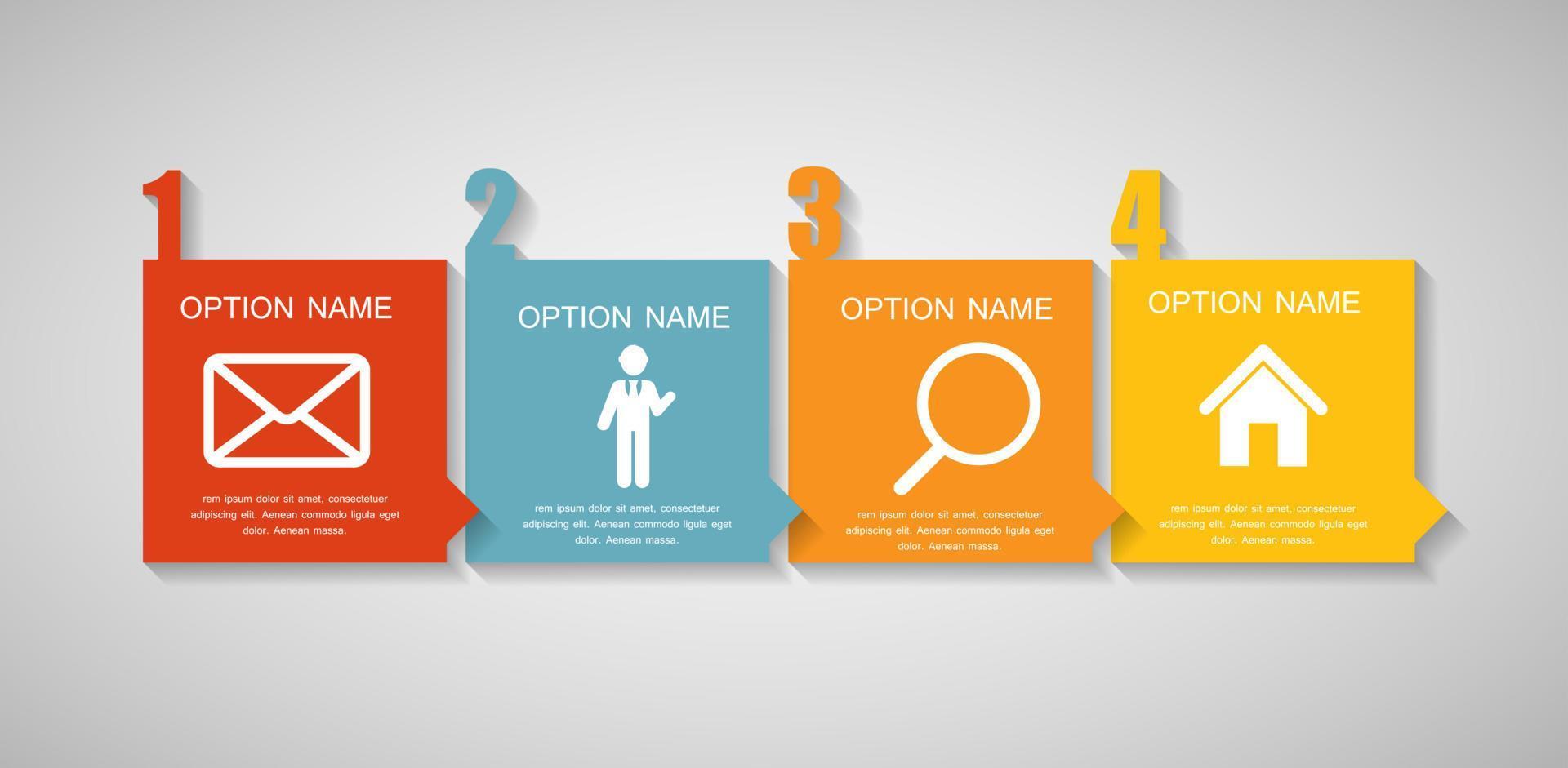 1

OPTION NAME

rem ipsum dolor sit amet, consectetuer adipiscing elit. Aenean commodo ligula eget dolor. Aenean massa.

2

OPTION NAME

rem ipsum dolor sit amet, consectetuer adipiscing elit. Aenean commodo ligula eget dolor. Aenean massa.

3

OPTION NAME

rem ipsum dolor sit amet, consectetuer adipiscing elit. Aenean commodo ligula eget dolor. Aenean massa.

4

OPTION NAME

rem ipsum dolor sit amet, consectetuer adipiscing elit. Aenean commodo ligula eget dolor. Aenean massa.