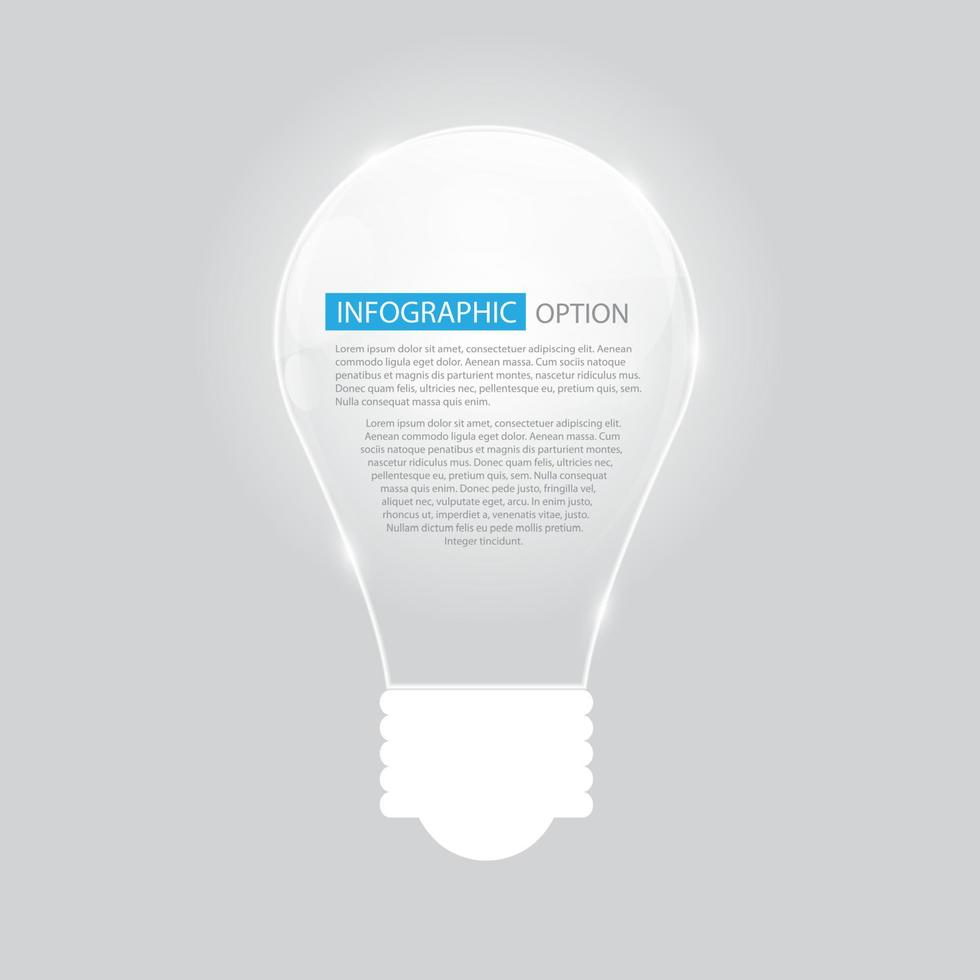 INFOGRAPHIC OPTION

Lorem ipsum dolor sit amet, consectetuer adipiscing elit. Aenean commodo ligula eget dolor. Aenean massa. Cum sociis natoque penatibus et magnis dis parturient montes, nascetur ridiculus mus. Donec quam felis, ultricies nec, pellentesque eu, pretium quis, sem. Nulla consequat massa quis enim.

Lorem ipsum dolor sit amet, consectetuer adipiscing elit. Aenean commodo ligula eget dolor. Aenean massa. Cum sociis natoque penatibus et magnis dis parturient montes, nascetur ridiculus mus. Donec quam felis, ultricies nec, pellentesque eu, pretium quis, sem. Nulla consequat massa quis enim. Donec pede justo, fringilla vel, aliquet nec, vulputate eget, arcu. In enim justo, rhoncus ut, imperdiet a, venenatis vitae, justo. Nullam dictum felis eu pede mollis pretium. Integer tincidunt.