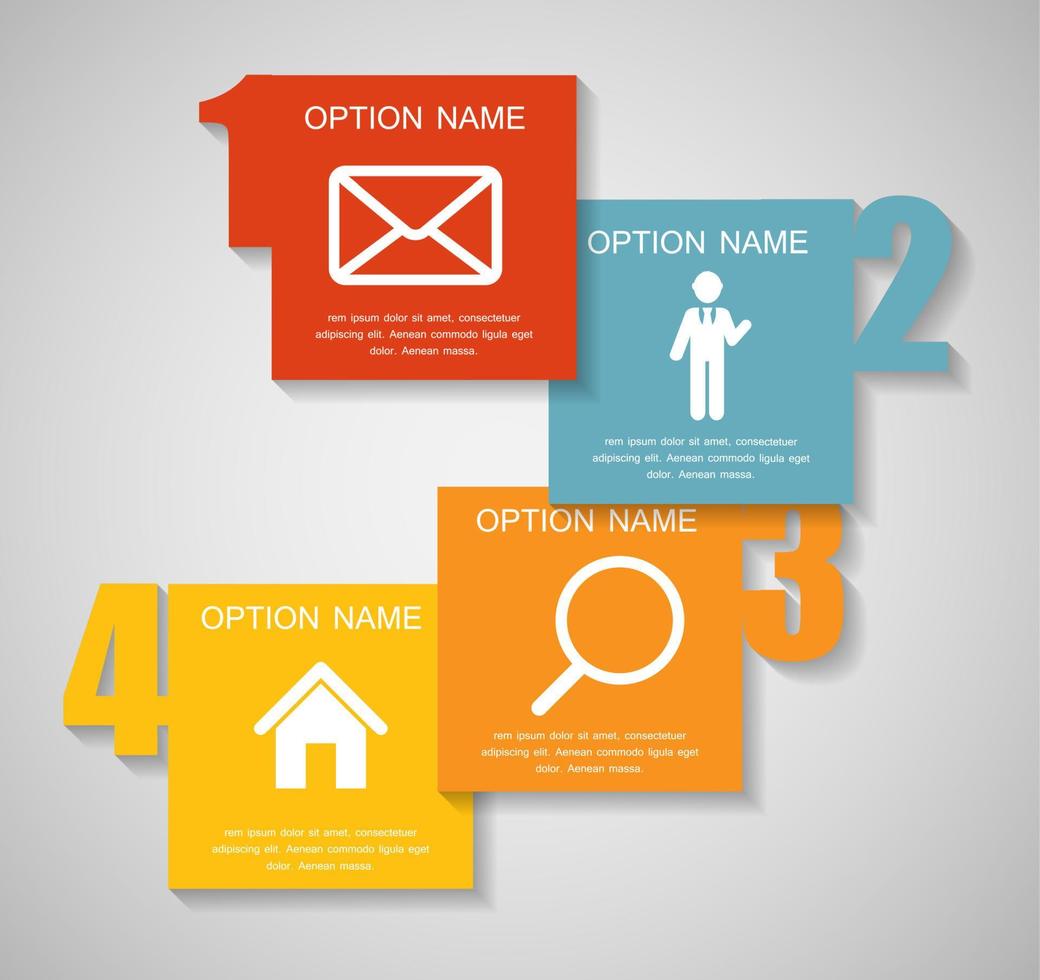 1
OPTION NAME
rem ipsum dolor sit amet, consectetuer adipiscing elit. Aenean commodo ligula eget dolor. Aenean massa.

2
OPTION NAME
rem ipsum dolor sit amet, consectetuer adipiscing elit. Aenean commodo ligula eget dolor. Aenean massa.

3
OPTION NAME
rem ipsum dolor sit amet, consectetuer adipiscing elit. Aenean commodo ligula eget dolor. Aenean massa.

4
OPTION NAME
rem ipsum dolor sit amet, consectetuer adipiscing elit. Aenean commodo ligula eget dolor. Aenean massa.