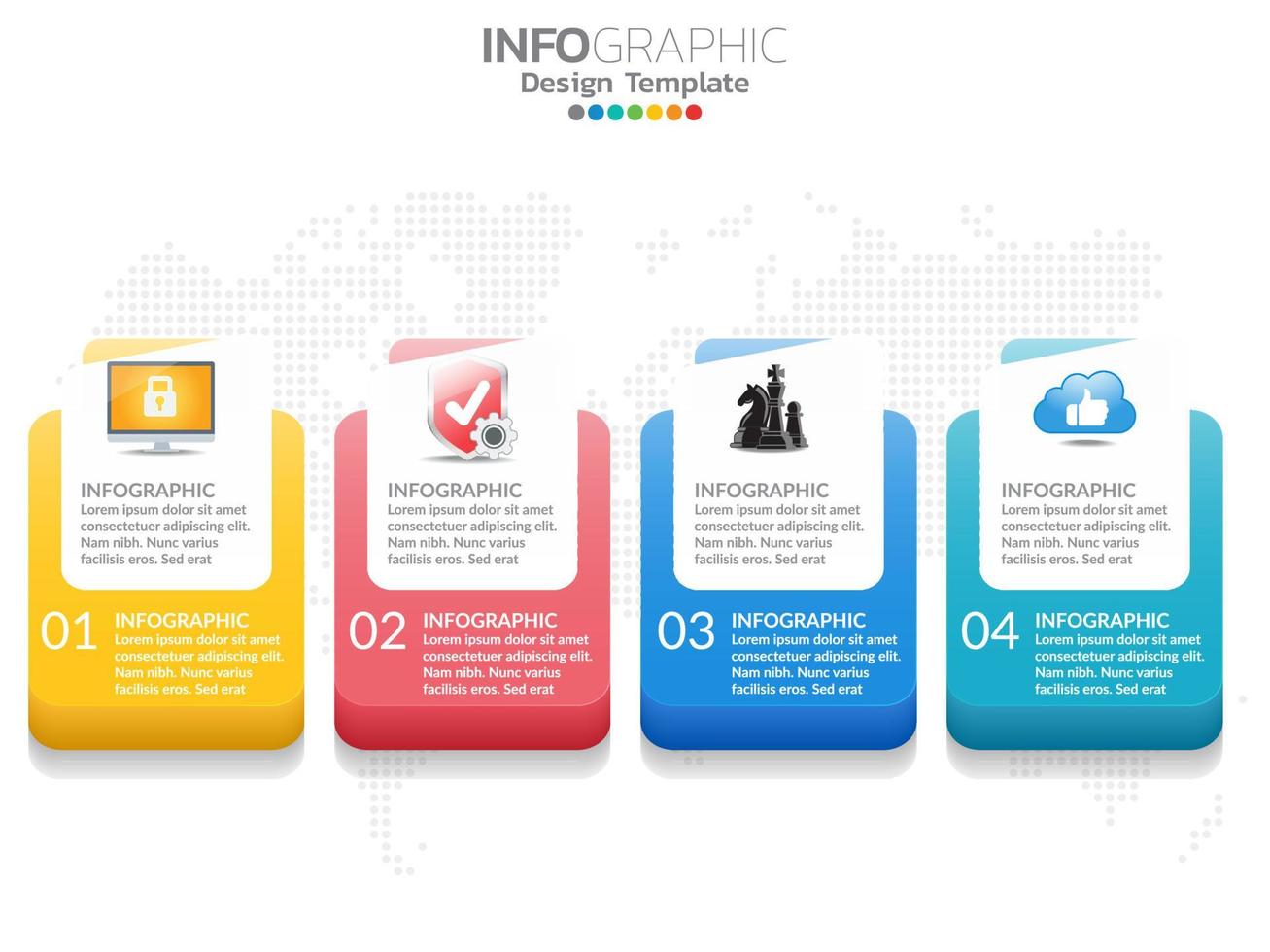 INFOGRAPHIC
Design Template

INFOGRAPHIC
Lorem ipsum dolor sit amet consectetuer adipiscing elit. Nam nibh. Nunc varius facilisis eros. Sed erat

01 INFOGRAPHIC
Lorem ipsum dolor sit amet consectetuer adipiscing elit. Nam nibh. Nunc varius facilisis eros. Sed erat

INFOGRAPHIC
Lorem ipsum dolor sit amet consectetuer adipiscing elit. Nam nibh. Nunc varius facilisis eros. Sed erat

02 INFOGRAPHIC
Lorem ipsum dolor sit amet consectetuer adipiscing elit. Nam nibh. Nunc varius facilisis eros. Sed erat

INFOGRAPHIC
Lorem ipsum dolor sit amet consectetuer adipiscing elit. Nam nibh. Nunc varius facilisis eros. Sed erat

03 INFOGRAPHIC
Lorem ipsum dolor sit amet consectetuer adipiscing elit. Nam nibh. Nunc varius facilisis eros. Sed erat

INFOGRAPHIC
Lorem ipsum dolor sit amet consectetuer adipiscing elit. Nam nibh. Nunc varius facilisis eros. Sed erat

04 INFOGRAPHIC
Lorem ipsum dolor sit amet consectetuer adipiscing elit. Nam nibh. Nunc varius facilisis eros. Sed erat