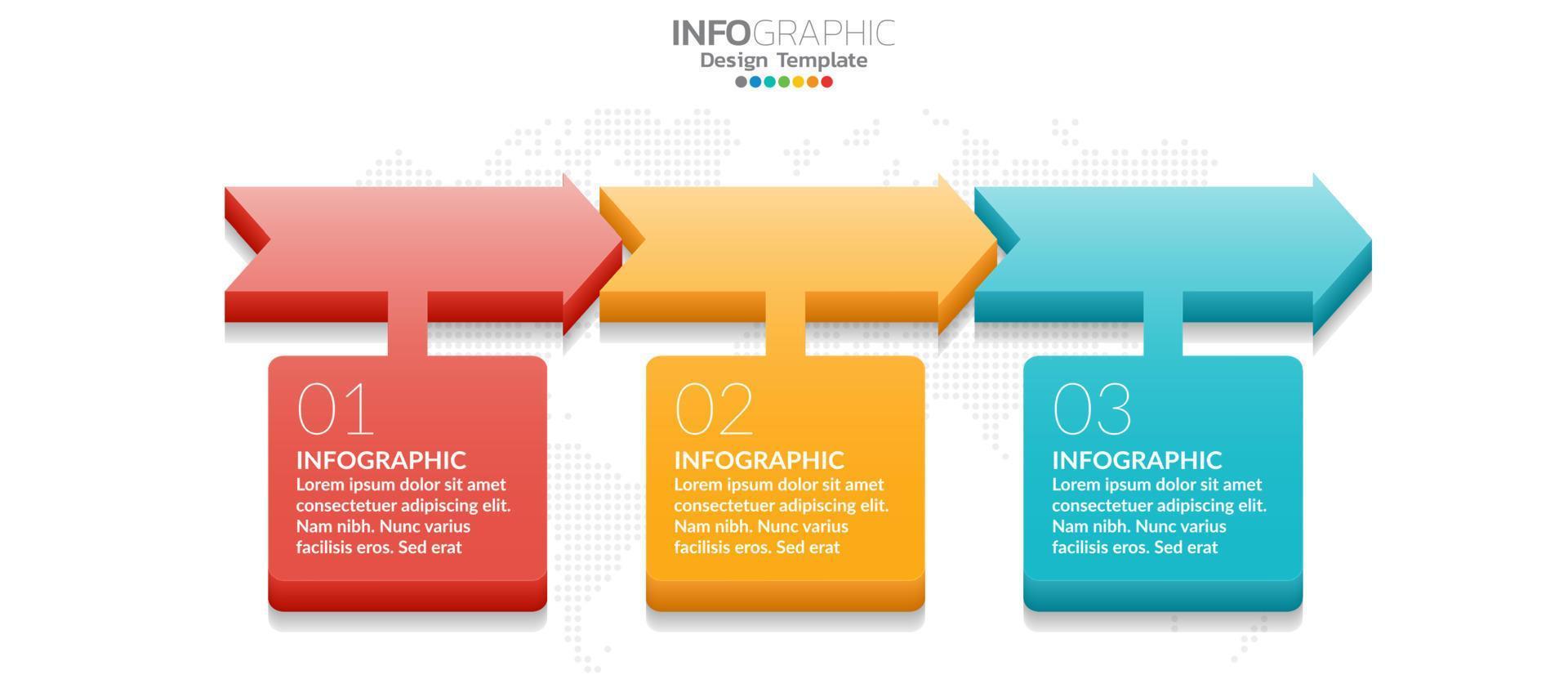 INFOGRAPHIC
Design Template

01
INFOGRAPHIC
Lorem ipsum dolor sit amet consectetuer adipiscing elit. Nam nibh. Nunc varius facilisis eros. Sed erat

02
INFOGRAPHIC
Lorem ipsum dolor sit amet consectetuer adipiscing elit. Nam nibh. Nunc varius facilisis eros. Sed erat

03
INFOGRAPHIC
Lorem ipsum dolor sit amet consectetuer adipiscing elit. Nam nibh. Nunc varius facilisis eros. Sed erat