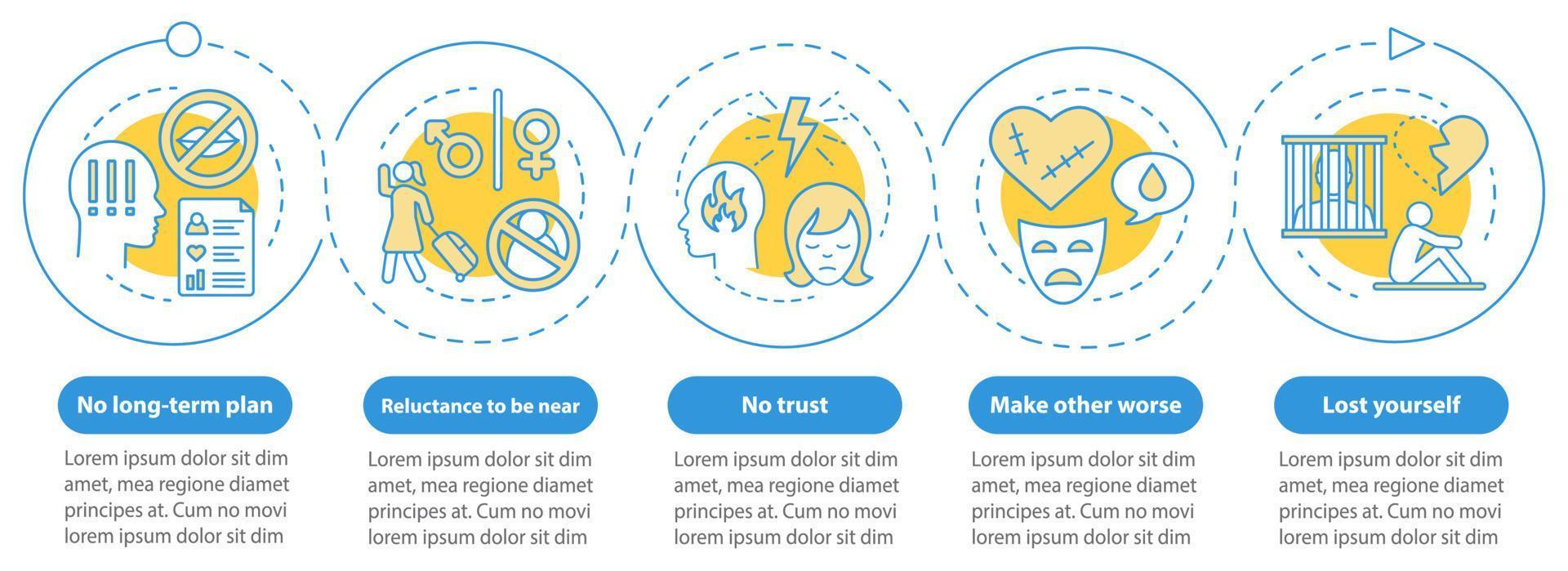 No long-term plan

Lorem ipsum dolor sit dim amet, mea regione diamet principes at. Cum no movi lorem ipsum dolor sit dim

Reluctance to be near

Lorem ipsum dolor sit dim amet, mea regione diamet principes at. Cum no movi lorem ipsum dolor sit dim

No trust

Lorem ipsum dolor sit dim amet, mea regione diamet principes at. Cum no movi lorem ipsum dolor sit dim

Make other worse

Lorem ipsum dolor sit dim amet, mea regione diamet principes at. Cum no movi lorem ipsum dolor sit dim

Lost yourself

Lorem ipsum dolor sit dim amet, mea regione diamet principes at. Cum no movi lorem ipsum dolor sit dim