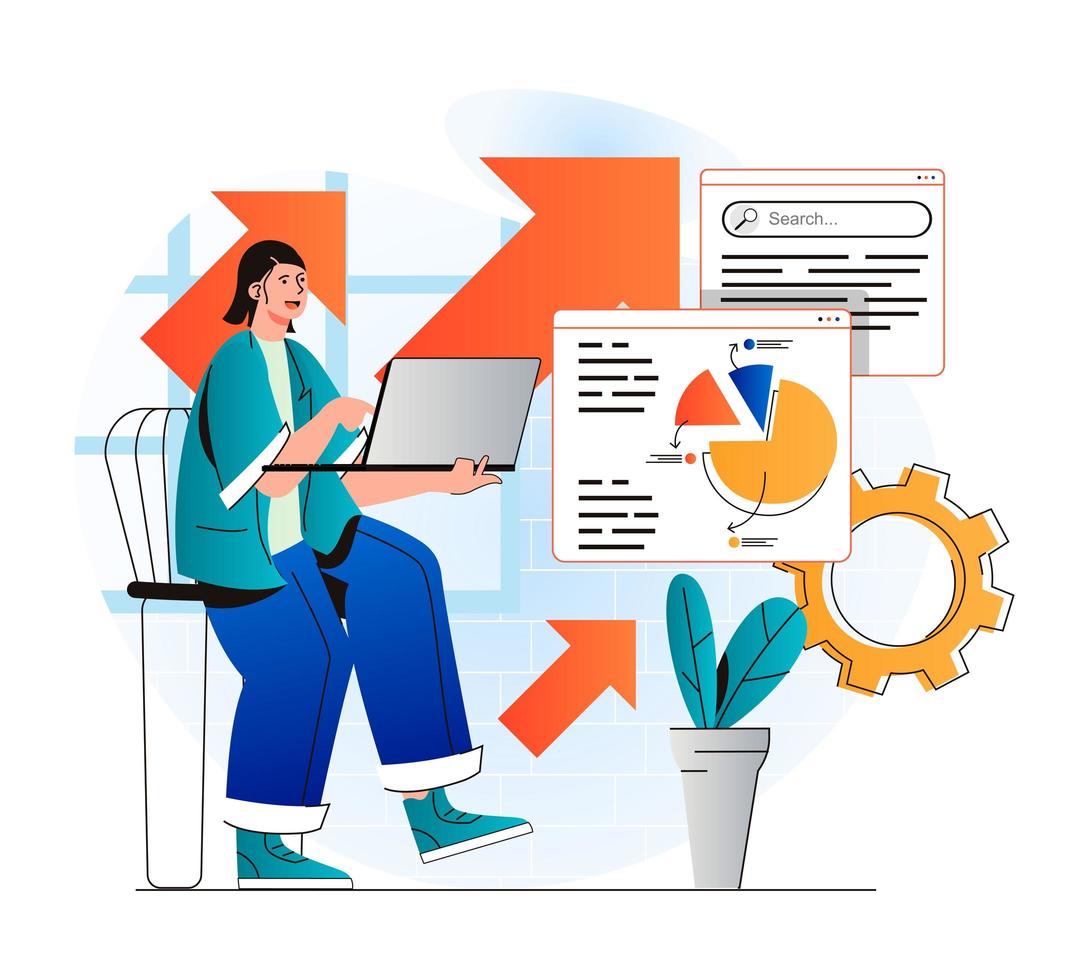 Search...