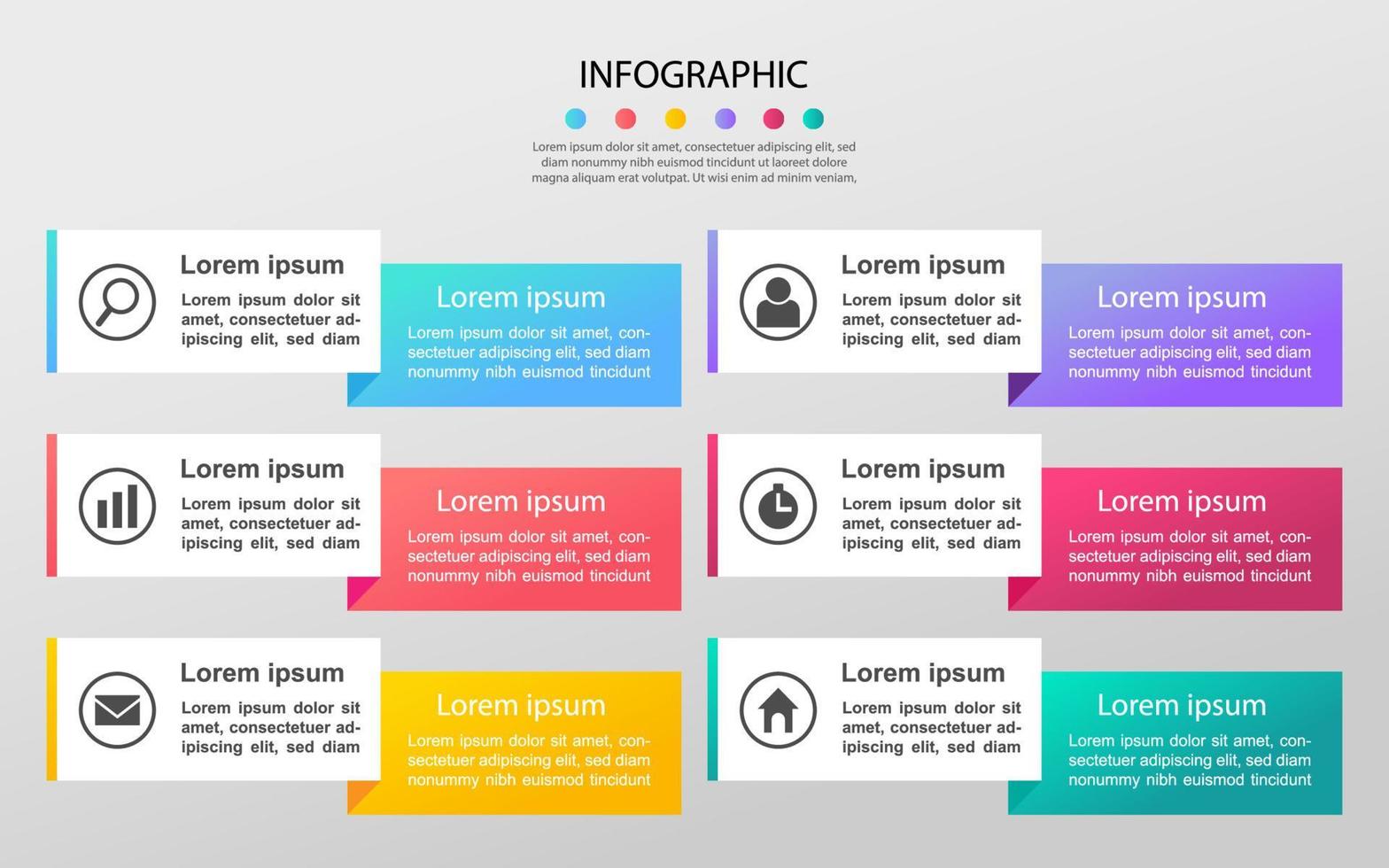 INFOGRAPHIC

Lorem ipsum dolor sit amet, consectetuer adipiscing elit, sed diam nonummy nibh euismod tincidunt ut laoreet dolore magna aliquam erat volutpat. Ut wisi enim ad minim veniam,

Lorem ipsum
Lorem ipsum dolor sit amet, consectetuer adipiscing elit, sed diam

Lorem ipsum
Lorem ipsum dolor sit amet, consectetuer adipiscing elit, sed diam nonummy nibh euismod tincidunt

Lorem ipsum
Lorem ipsum dolor sit amet, consectetuer adipiscing elit, sed diam

Lorem ipsum
Lorem ipsum dolor sit amet, consectetuer adipiscing elit, sed diam nonummy nibh euismod tincidunt

Lorem ipsum
Lorem ipsum dolor sit amet, consectetuer adipiscing elit, sed diam

Lorem ipsum
Lorem ipsum dolor sit amet, consectetuer adipiscing elit, sed diam nonummy nibh euismod tincidunt

Lorem ipsum
Lorem ipsum dolor sit amet, consectetuer adipiscing elit, sed diam

Lorem ipsum
Lorem ipsum dolor sit amet, consectetuer adipiscing elit, sed diam nonummy nibh euismod tincidunt

Lorem ipsum
Lorem ipsum dolor sit amet, consectetuer adipiscing elit, sed diam

Lorem ipsum
Lorem ipsum dolor sit amet, consectetuer adipiscing elit, sed diam nonummy nibh euismod tincidunt

Lorem ipsum
Lorem ipsum dolor sit amet, consectetuer adipiscing elit, sed diam

Lorem ipsum
Lorem ipsum dolor sit amet, consectetuer adipiscing elit, sed diam nonummy nibh euismod tincidunt