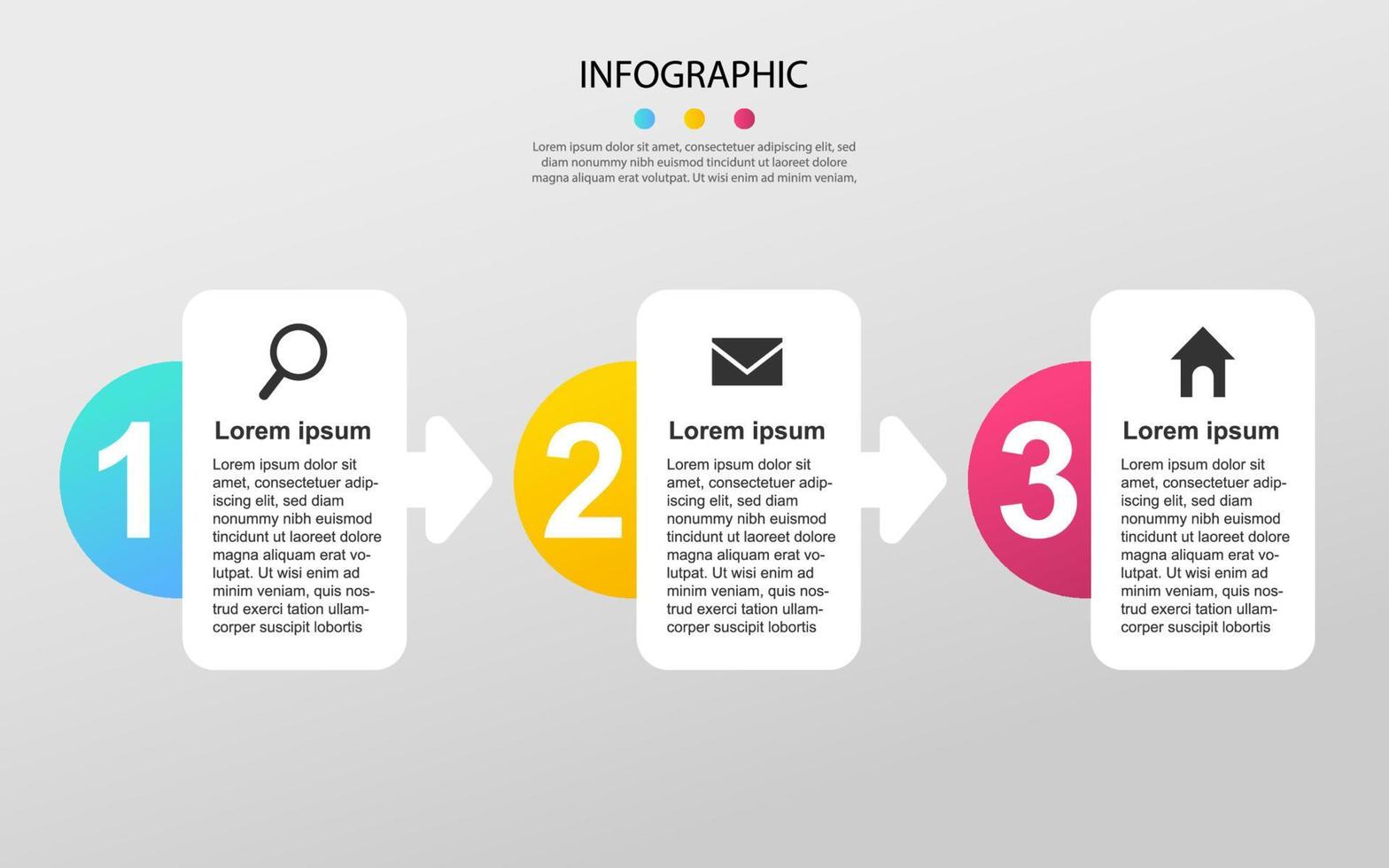 INFOGRAPHIC

Lorem ipsum dolor sit amet, consectetuer adipiscing elit, sed diam nonummy nibh euismod tincidunt ut laoreet dolore magna aliquam erat volutpat. Ut wisi enim ad minim veniam,

1

Lorem ipsum

Lorem ipsum dolor sit amet, consectetuer adipiscing elit, sed diam nonummy nibh euismod tincidunt ut laoreet dolore magna aliquam erat volutpat. Ut wisi enim ad minim veniam, quis nostrud exerci tation ullamcorper suscipit lobortis

2

Lorem ipsum

Lorem ipsum dolor sit amet, consectetuer adipiscing elit, sed diam nonummy nibh euismod tincidunt ut laoreet dolore magna aliquam erat volutpat. Ut wisi enim ad minim veniam, quis nostrud exerci tation ullamcorper suscipit lobortis

3

Lorem ipsum

Lorem ipsum dolor sit amet, consectetuer adipiscing elit, sed diam nonummy nibh euismod tincidunt ut laoreet dolore magna aliquam erat volutpat. Ut wisi enim ad minim veniam, quis nostrud exerci tation ullamcorper suscipit lobortis