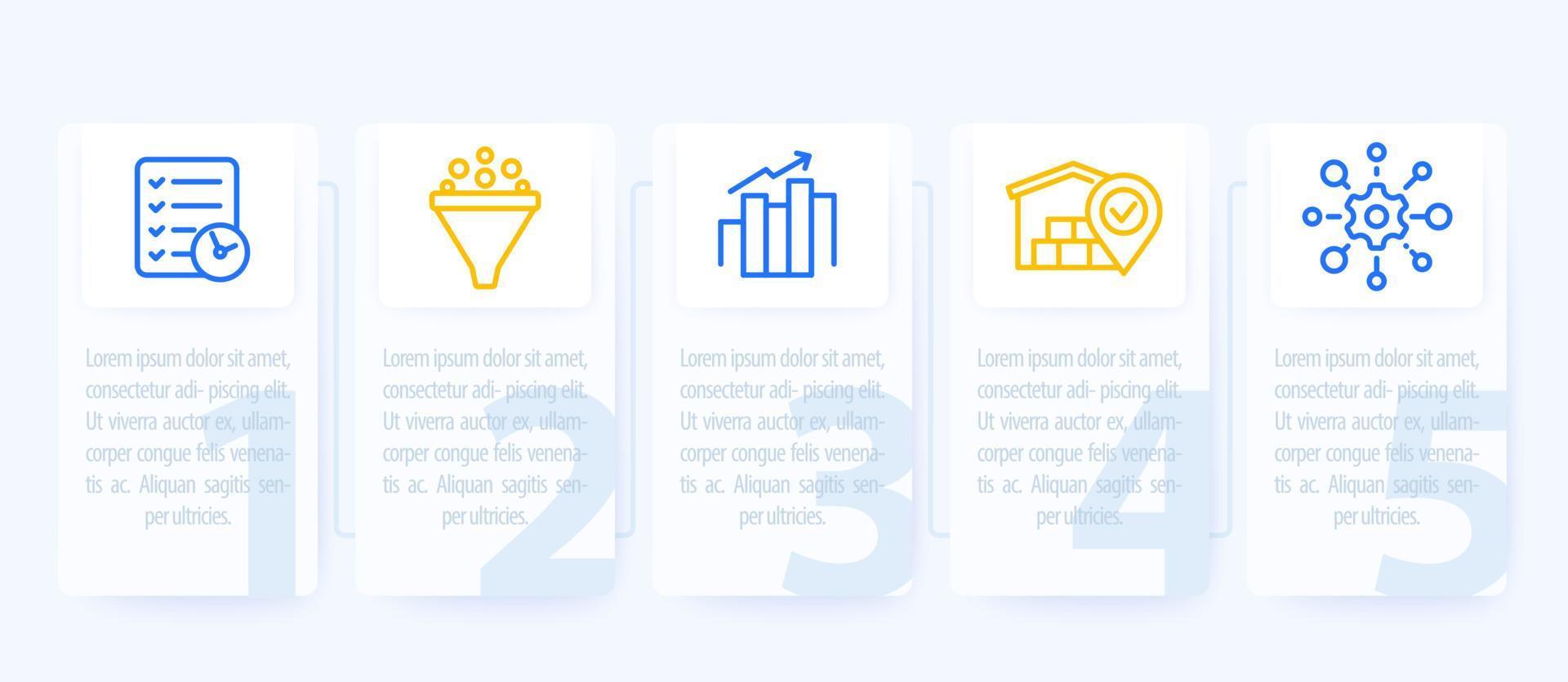 Lorem ipsum dolor sit amet, consectetur adi- piscing elit. Ut viverra auctor ex, ullamcorper congue felis venenatis ac. Aliquan sagitis senper ultricies.

1

Lorem ipsum dolor sit amet, consectetur adi- piscing elit. Ut viverra auctor ex, ullamcorper congue felis venenatis ac. Aliquan sagitis senper ultricies.

2

Lorem ipsum dolor sit amet, consectetur adi- piscing elit. Ut viverra auctor ex, ullamcorper congue felis venenatis ac. Aliquan sagitis senper ultricies.

3

Lorem ipsum dolor sit amet, consectetur adi- piscing elit. Ut viverra auctor ex, ullamcorper congue felis venenatis ac. Aliquan sagitis senper ultricies.

4

Lorem ipsum dolor sit amet, consectetur adi- piscing elit. Ut viverra auctor ex, ullamcorper congue felis venenatis ac. Aliquan sagitis senper ultricies.

5