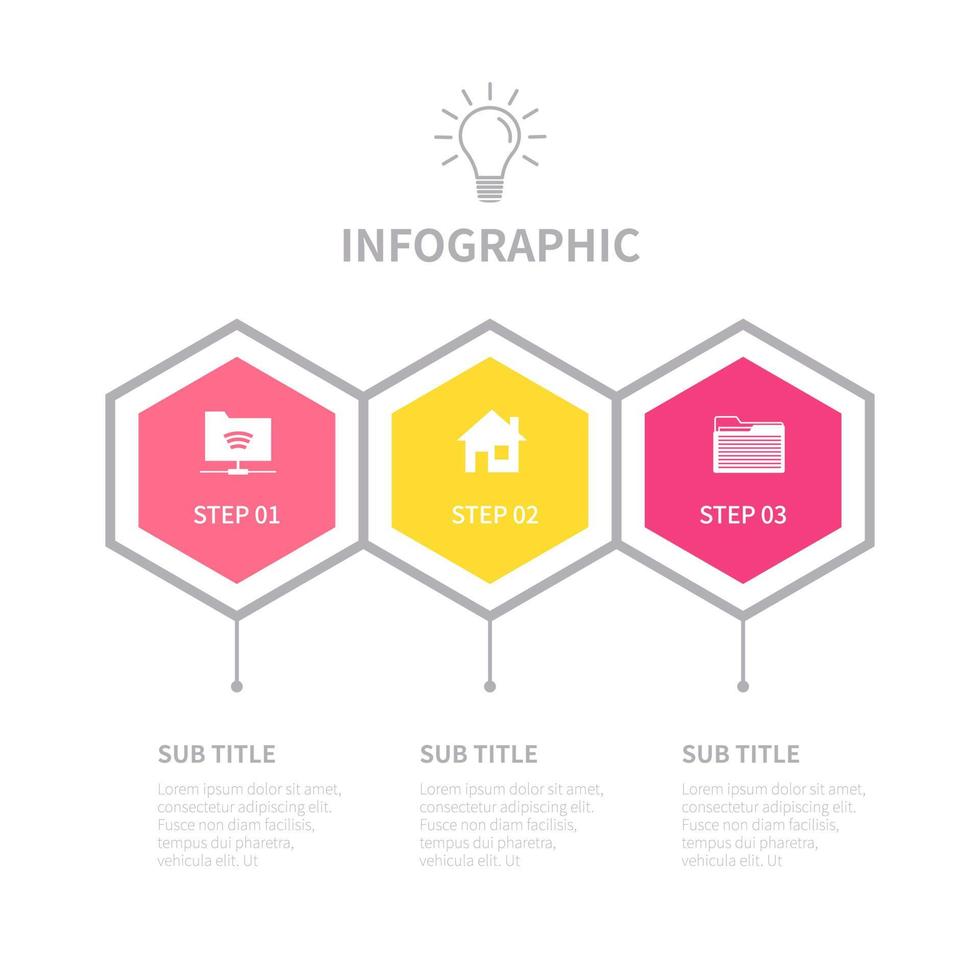 INFOGRAPHIC

STEP 01

STEP 02

STEP 03

SUB TITLE

Lorem ipsum dolor sit amet, consectetur adipiscing elit. Fusce non diam facilisis, tempus dui pharetra, vehicula elit. Ut

SUB TITLE

Lorem ipsum dolor sit amet, consectetur adipiscing elit. Fusce non diam facilisis, tempus dui pharetra, vehicula elit. Ut

SUB TITLE

Lorem ipsum dolor sit amet, consectetur adipiscing elit. Fusce non diam facilisis, tempus dui pharetra, vehicula elit. Ut