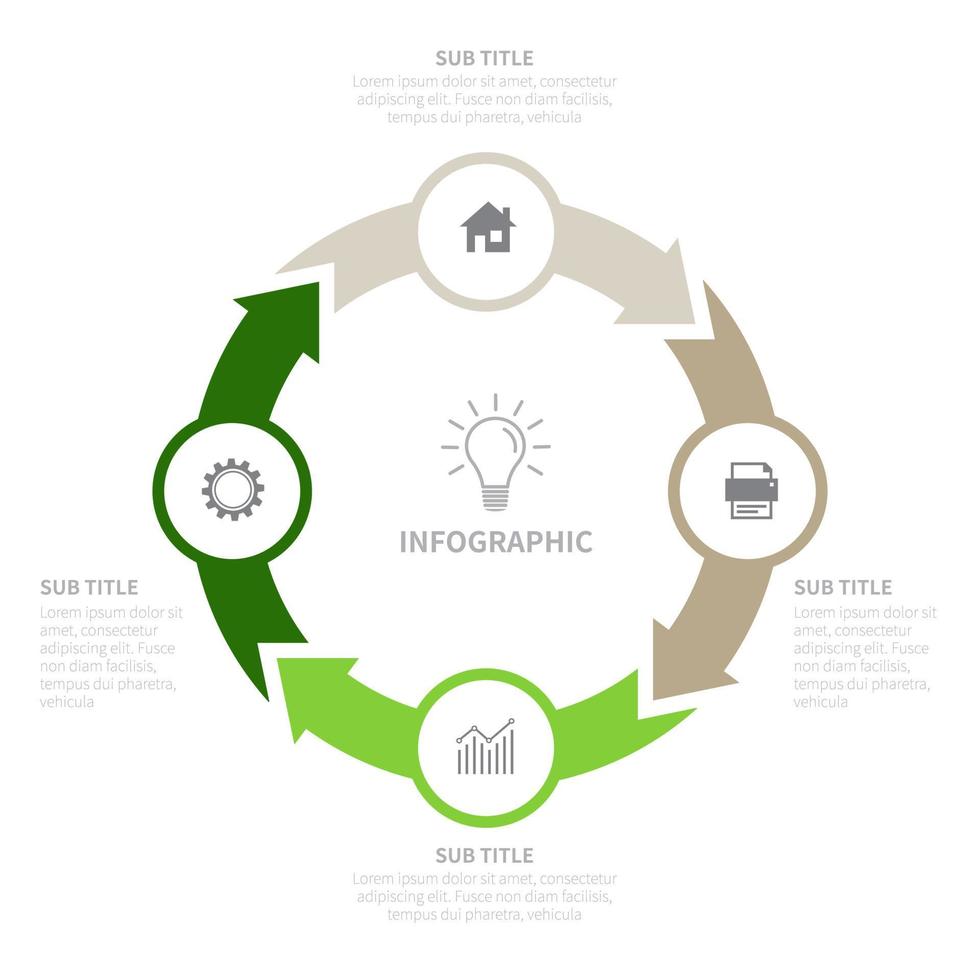 SUB TITLE
Lorem ipsum dolor sit amet, consectetur adipiscing elit. Fusce non diam facilisis, tempus dui pharetra, vehicula

INFOGRAPHIC

SUB TITLE
Lorem ipsum dolor sit amet, consectetur adipiscing elit. Fusce non diam facilisis, tempus dui pharetra, vehicula

SUB TITLE
Lorem ipsum dolor sit amet, consectetur adipiscing elit. Fusce non diam facilisis, tempus dui pharetra, vehicula

SUB TITLE
Lorem ipsum dolor sit amet, consectetur adipiscing elit. Fusce non diam facilisis, tempus dui pharetra, vehicula