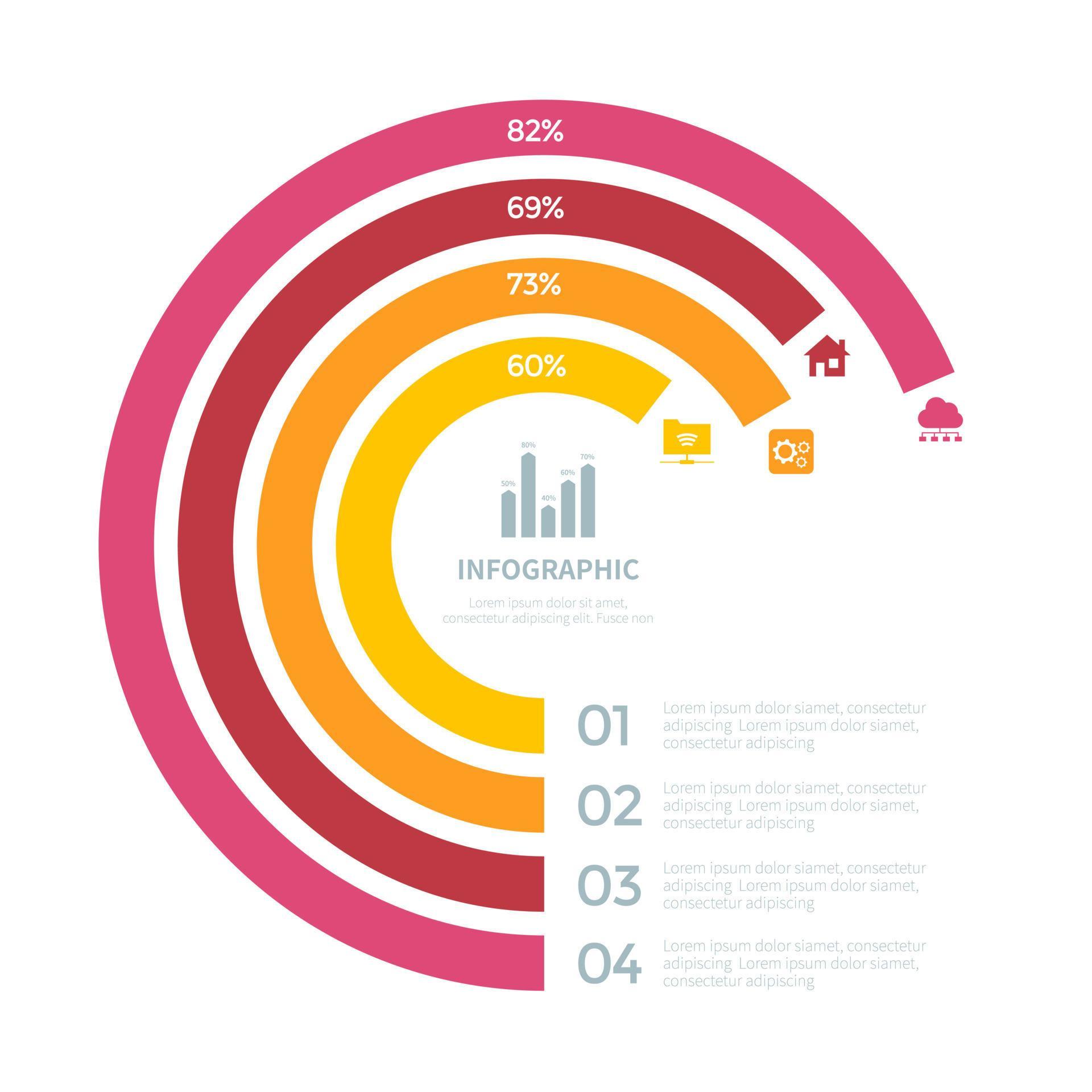 82%

69%

73%

60%

50%
80%
40%
60%
70%

INFOGRAPHIC

Lorem ipsum dolor sit amet, consectetur adipiscing elit. Fusce non

01 Lorem ipsum dolor siamet, consectetur adipiscing Lorem ipsum dolor siamet, consectetur adipiscing

02 Lorem ipsum dolor siamet, consectetur adipiscing Lorem ipsum dolor siamet, consectetur adipiscing

03 Lorem ipsum dolor siamet, consectetur adipiscing Lorem ipsum dolor siamet, consectetur adipiscing

04 Lorem ipsum dolor siamet, consectetur adipiscing Lorem ipsum dolor siamet, consectetur adipiscing