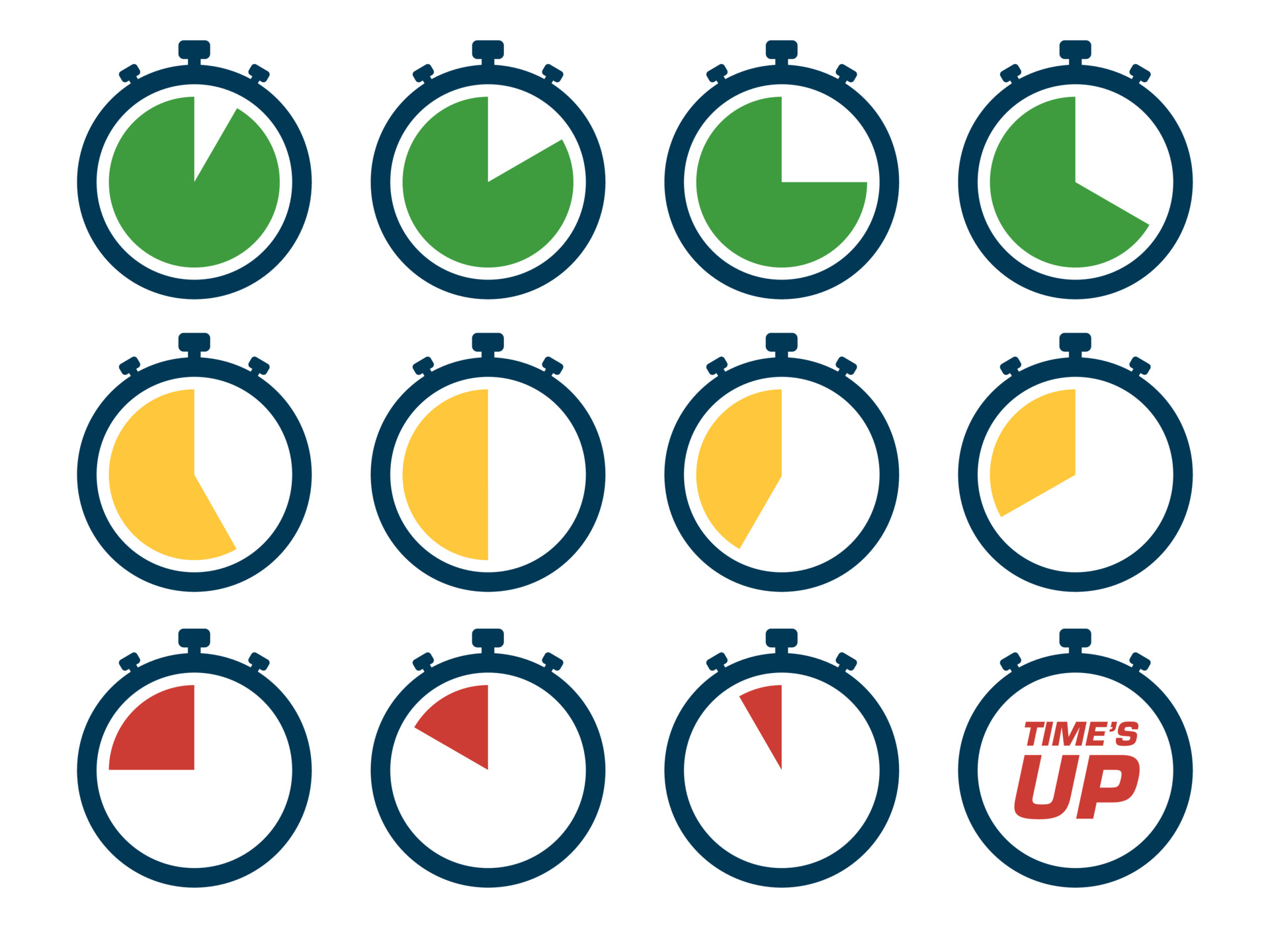 TIME'S UP