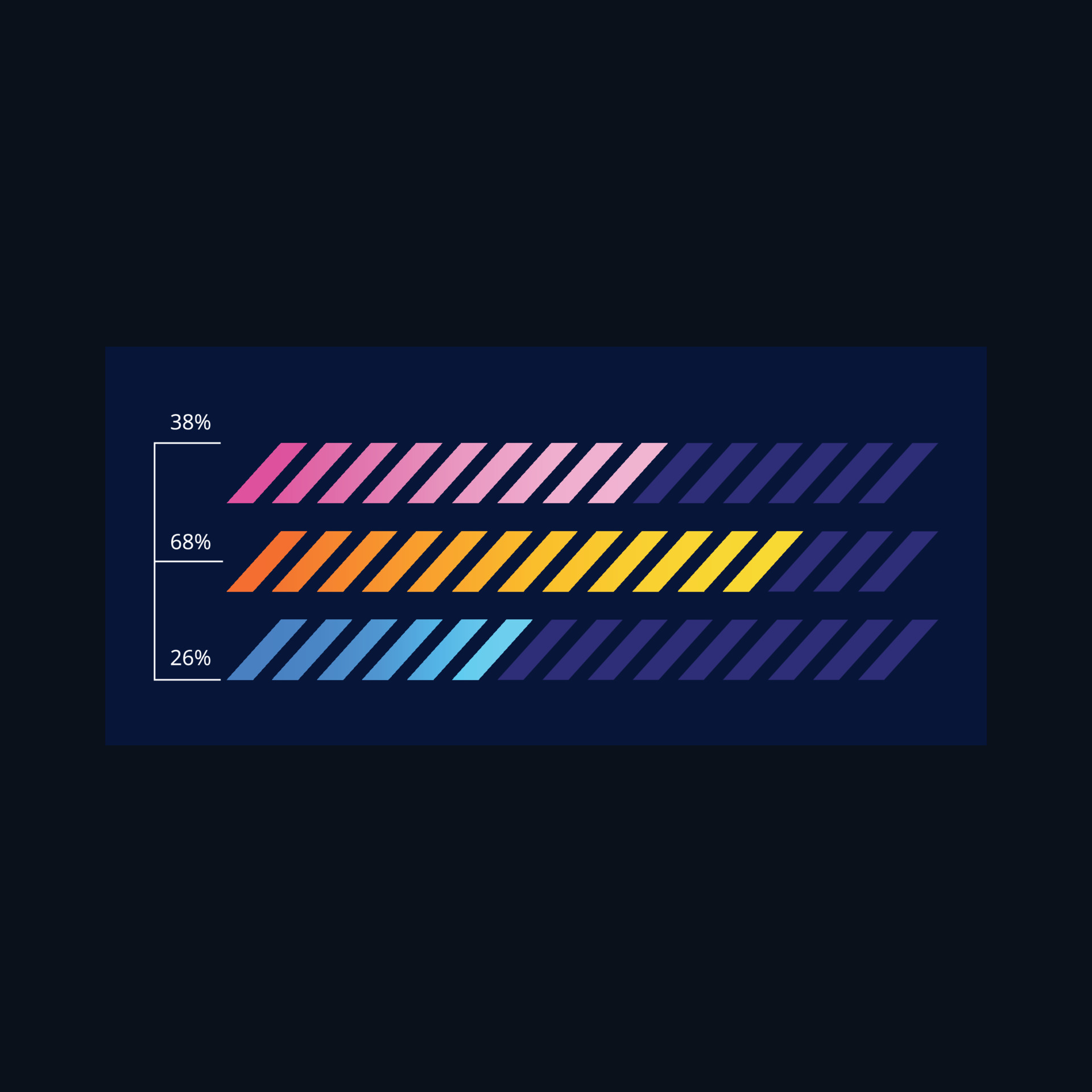 38%

68%

26%