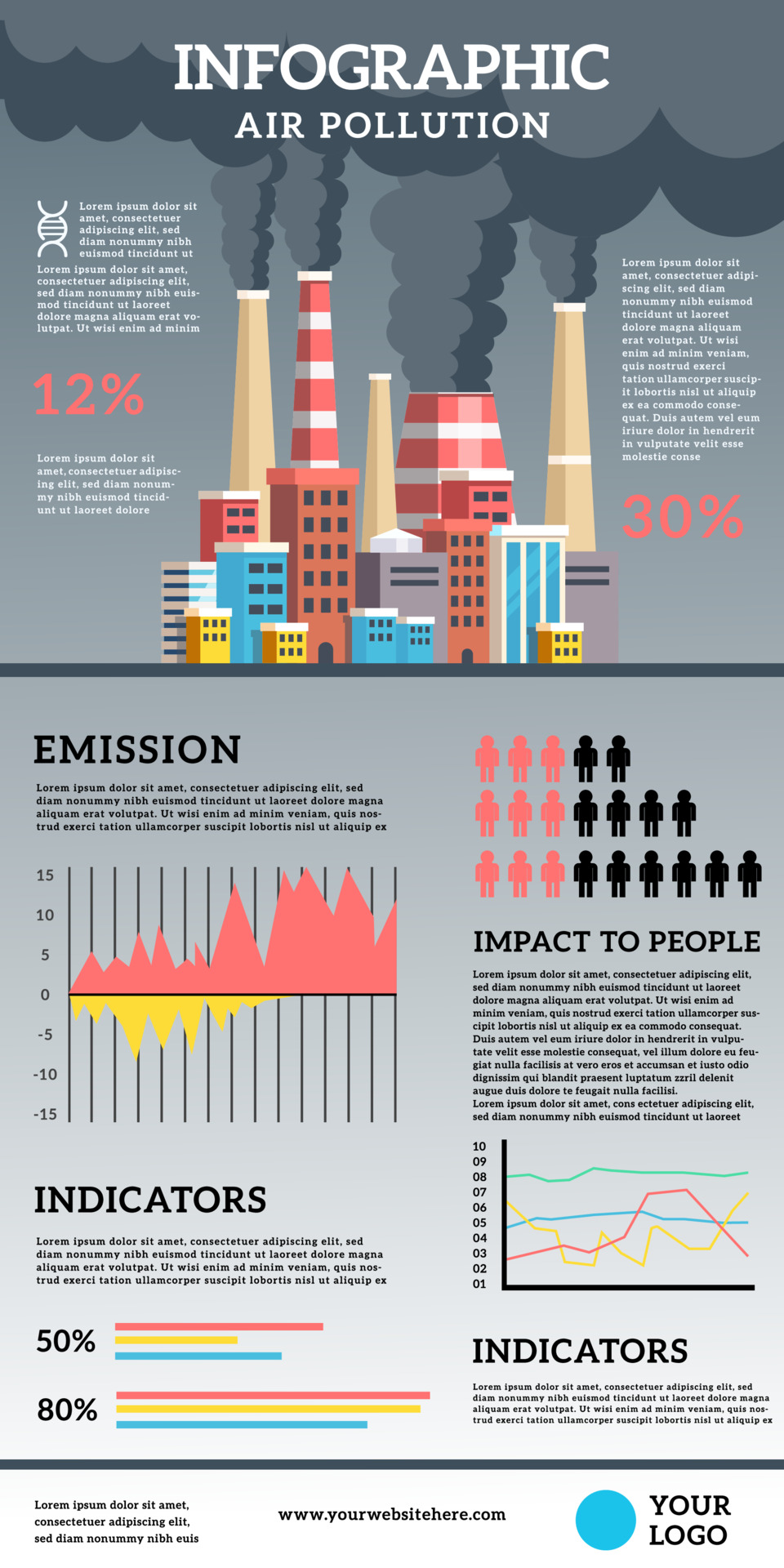 INFOGRAPHIC
AIR POLLUTION

Lorem ipsum dolor sit amet, consectetuer adipiscing elit, sed diam nonummy nibh euismod tincidunt ut

Lorem ipsum dolor sit amet, consectetuer adipiscing elit, sed diam nonummy nibh euismod tincidunt ut laoreet dolore magna aliquam erat volutpat. Ut wisi enim ad minim

12%

Lorem ipsum dolor sit amet, consectetuer adipiscing elit, sed diam nonummy nibh euismod tincidunt ut laoreet dolore

Lorem ipsum dolor sit amet, consectetuer adipiscing elit, sed diam nonummy nibh euismod tincidunt ut laoreet dolore magna aliquam erat volutpat. Ut wisi enim ad minim veniam, quis nostrud exerci tation ullamcorper suscipit lobortis nisl ut aliquip ex ea commodo consequat. Duis autem vel eum iriure dolor in hendrerit in vulputate velit esse molestie conse

30%

EMISSION

Lorem ipsum dolor sit amet, consectetuer adipiscing elit, sed diam nonummy nibh euismod tincidunt ut laoreet dolore magna aliquam erat volutpat. Ut wisi enim ad minim veniam, quis nostrud exerci tation ullamcorper suscipit lobortis nisl ut aliquip ex

15
10
5
0
-5
-10
-15

IMPACT TO PEOPLE

Lorem ipsum dolor sit amet, consectetuer adipiscing elit, sed diam nonummy nibh euismod tincidunt ut laoreet dolore magna aliquam erat volutpat. Ut wisi enim ad minim veniam, quis nostrud exerci tation ullamcorper suscipit lobortis nisl ut aliquip ex ea commodo consequat. Duis autem vel eum iriure dolor in hendrerit in vulputate velit esse molestie consequat, vel illum dolore eu feugiat nulla facilisis at vero eros et accumsan et iusto odio dignissim qui blandit praesent luptatum zzril delenit augue duis dolore te feugait nulla facilisi.
Lorem ipsum dolor sit amet, cons ectetuer adipiscing elit, sed diam nonummy nibh euismod tincidunt ut laoreet

10
09
08
07
06
05
04
03
02
01

INDICATORS

Lorem ipsum dolor sit amet, consectetuer adipiscing elit, sed diam nonummy nibh euismod tincidunt ut laoreet dolore magna aliquam erat volutpat. Ut wisi enim ad minim veniam, quis nostrud exerci tation ullamcorper suscipit lobortis nisl ut aliquip ex

50%

80%

INDICATORS

Lorem ipsum dolor sit amet, consectetuer adipiscing elit, sed diam nonummy nibh euismod tincidunt ut laoreet dolore magna aliquam erat volutpat. Ut wisi enim ad minim veniam, quis nostrud exerci tation ullamcorper suscipit lobortis nisl ut aliquip ex

Lorem ipsum dolor sit amet, consectetuer adipiscing elit, sed diam nonummy nibh euis

www.yourwebsitehere.com

YOUR LOGO