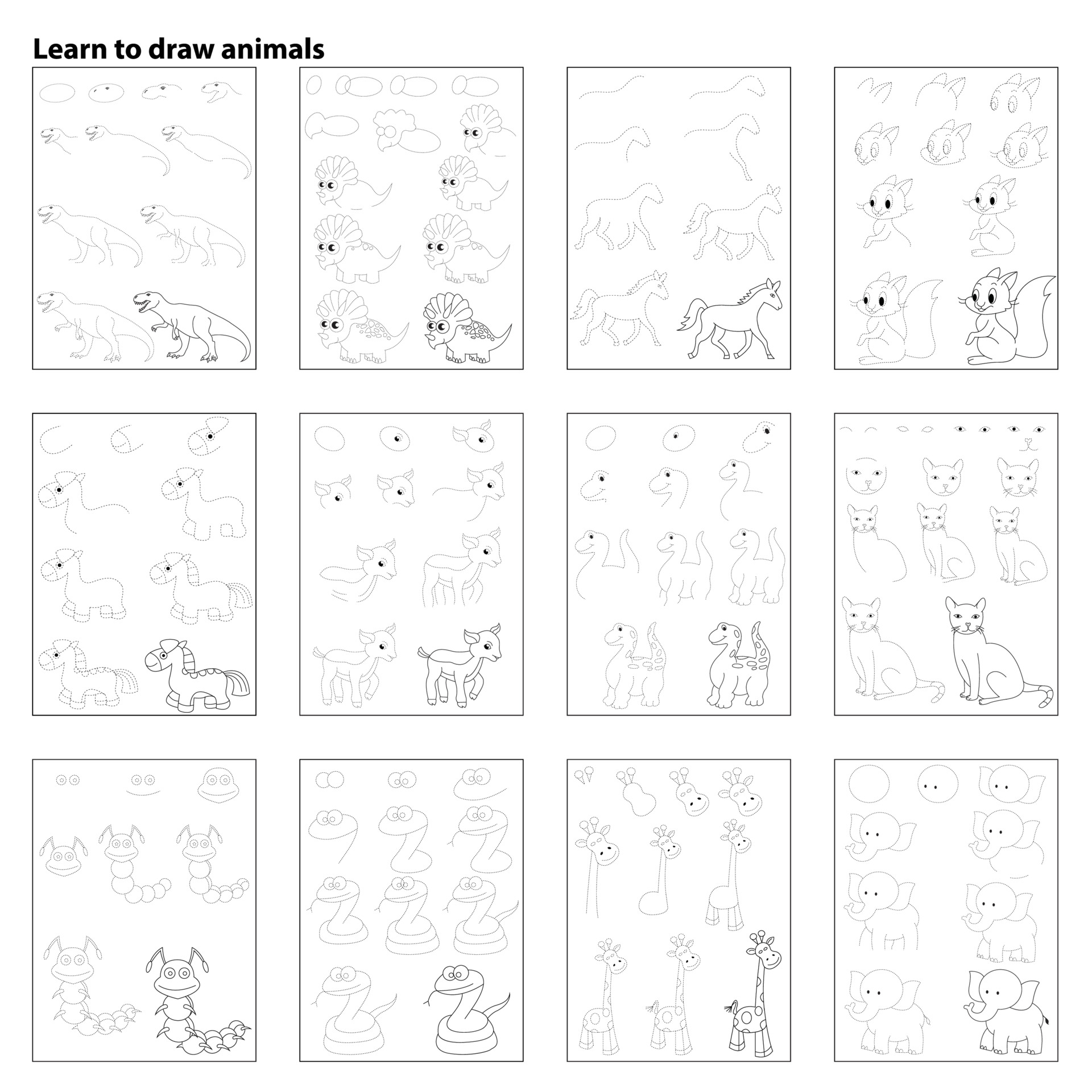 Learn to draw animals