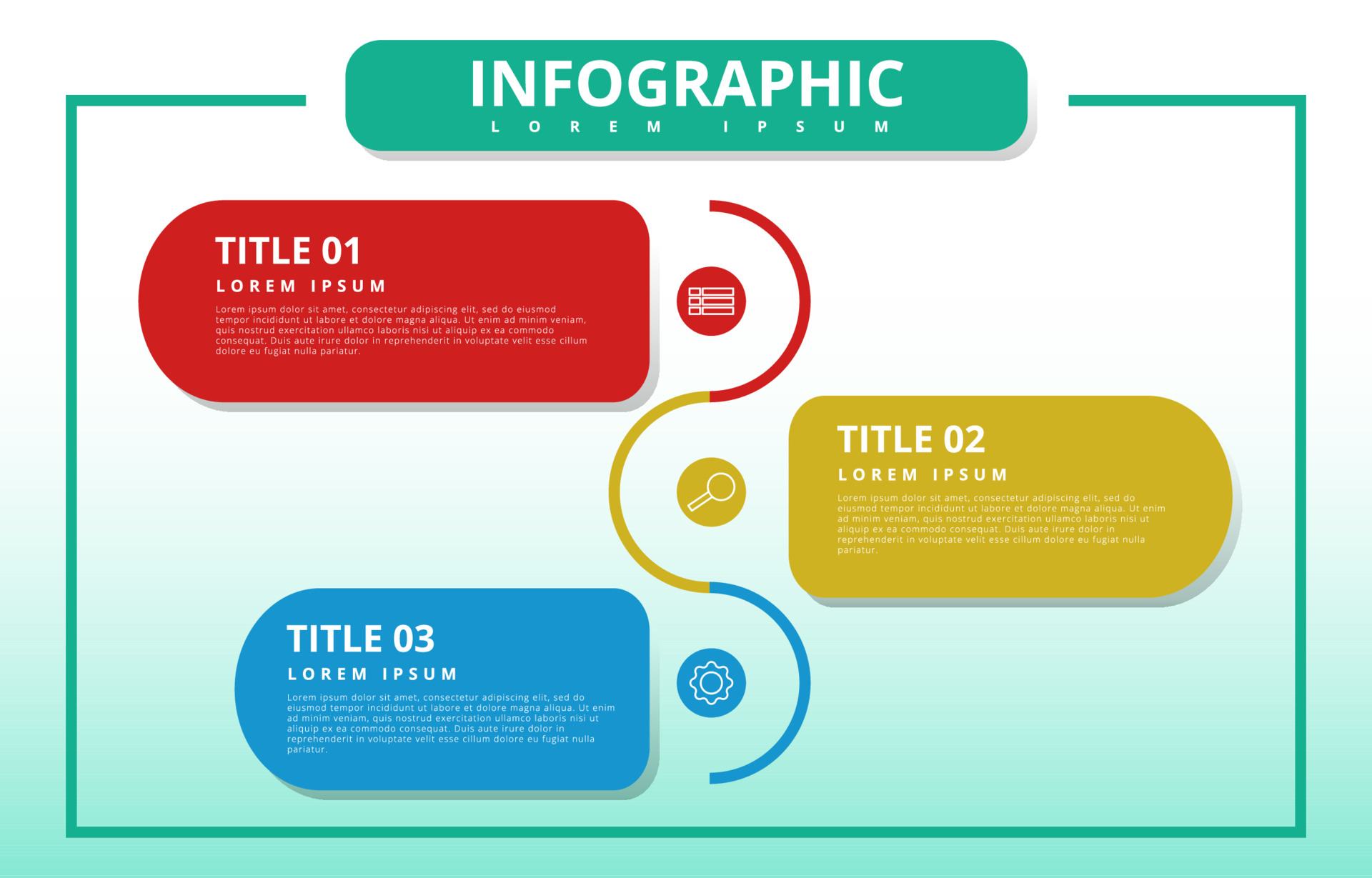 INFOGRAPHIC
LOREM IPSUM

TITLE 01
LOREM IPSUM
Lorem ipsum dolor sit amet, consectetur adipiscing elit, sed do eiusmod tempor incididunt ut labore et dolore magna aliqua. Ut enim ad minim veniam, quis nostrud exercitation ullamco laboris nisi ut aliquip ex ea commodo consequat. Duis aute irure dolor in reprehenderit in voluptate velit esse cillum dolore eu fugiat nulla pariatur.

TITLE 02
LOREM IPSUM
Lorem ipsum dolor sit amet, consectetur adipiscing elit, sed do eiusmod tempor incididunt ut labore et dolore magna aliqua. Ut enim ad minim veniam, quis nostrud exercitation ullamco laboris nisi ut aliquip ex ea commodo consequat. Duis aute irure dolor in reprehenderit in voluptate velit esse cillum dolore eu fugiat nulla pariatur.

TITLE 03
LOREM IPSUM
Lorem ipsum dolor sit amet, consectetur adipiscing elit, sed do eiusmod tempor incididunt ut labore et dolore magna aliqua. Ut enim ad minim veniam, quis nostrud exercitation ullamco laboris nisi ut aliquip ex ea commodo consequat. Duis aute irure dolor in reprehenderit in voluptate velit esse cillum dolore eu fugiat nulla pariatur.