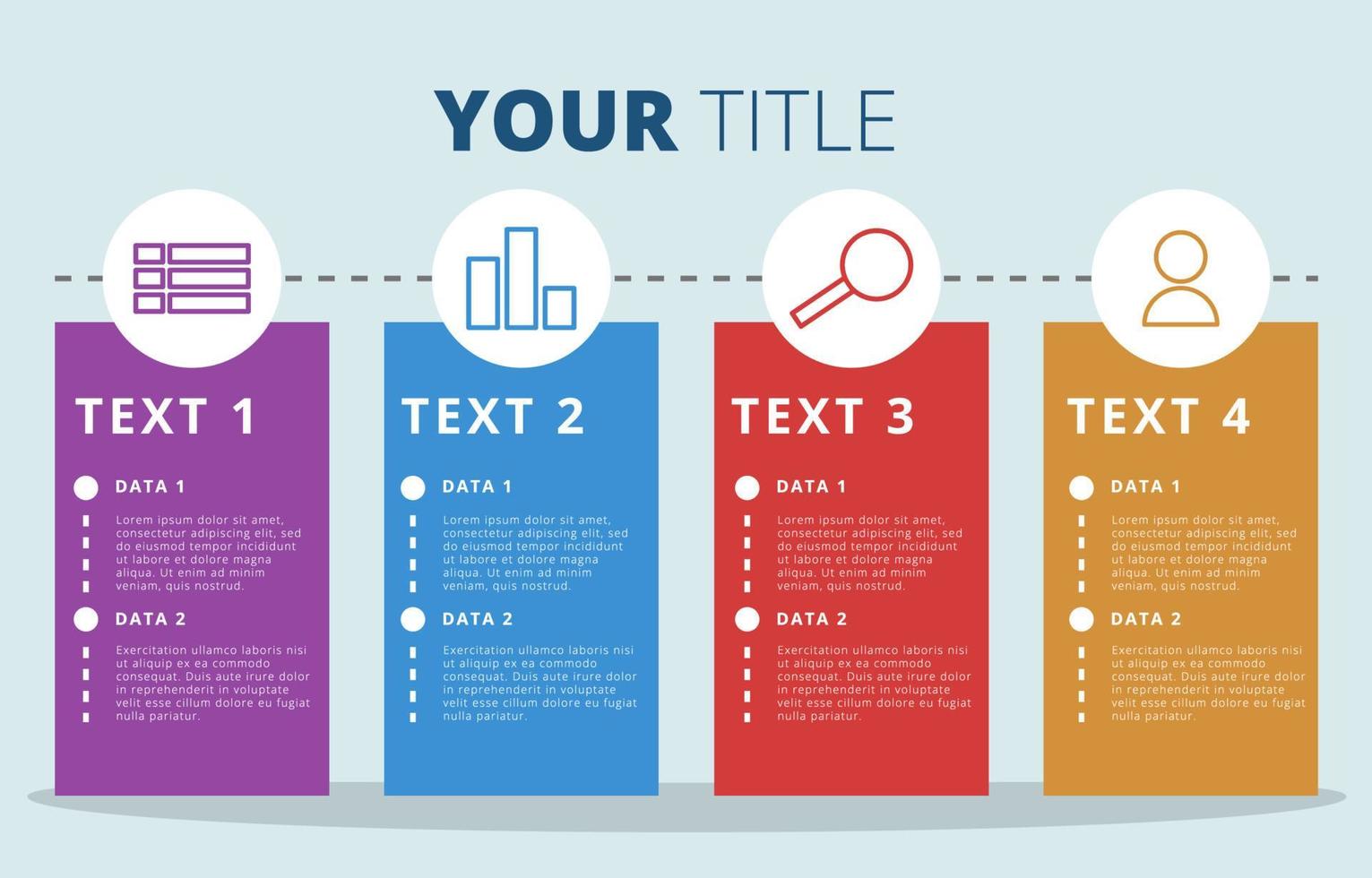 YOUR TITLE

TEXT 1

DATA 1

Lorem ipsum dolor sit amet, consectetur adipiscing elit, sed do eiusmod tempor incididunt ut labore et dolore magna aliqua. Ut enim ad minim veniam, quis nostrud.

DATA 2

Exercitation ullamco laboris nisi ut aliquip ex ea commodo consequat. Duis aute irure dolor in reprehenderit in voluptate velit esse cillum dolore eu fugiat nulla pariatur.

TEXT 2

DATA 1

Lorem ipsum dolor sit amet, consectetur adipiscing elit, sed do eiusmod tempor incididunt ut labore et dolore magna aliqua. Ut enim ad minim veniam, quis nostrud.

DATA 2

Exercitation ullamco laboris nisi ut aliquip ex ea commodo consequat. Duis aute irure dolor in reprehenderit in voluptate velit esse cillum dolore eu fugiat nulla pariatur.

TEXT 3

DATA 1

Lorem ipsum dolor sit amet, consectetur adipiscing elit, sed do eiusmod tempor incididunt ut labore et dolore magna aliqua. Ut enim ad minim veniam, quis nostrud.

DATA 2

Exercitation ullamco laboris nisi ut aliquip ex ea commodo consequat. Duis aute irure dolor in reprehenderit in voluptate velit esse cillum dolore eu fugiat nulla pariatur.

TEXT 4

DATA 1

Lorem ipsum dolor sit amet, consectetur adipiscing elit, sed do eiusmod tempor incididunt ut labore et dolore magna aliqua. Ut enim ad minim veniam, quis nostrud.

DATA 2

Exercitation ullamco laboris nisi ut aliquip ex ea commodo consequat. Duis aute irure dolor in reprehenderit in voluptate velit esse cillum dolore eu fugiat nulla pariatur.