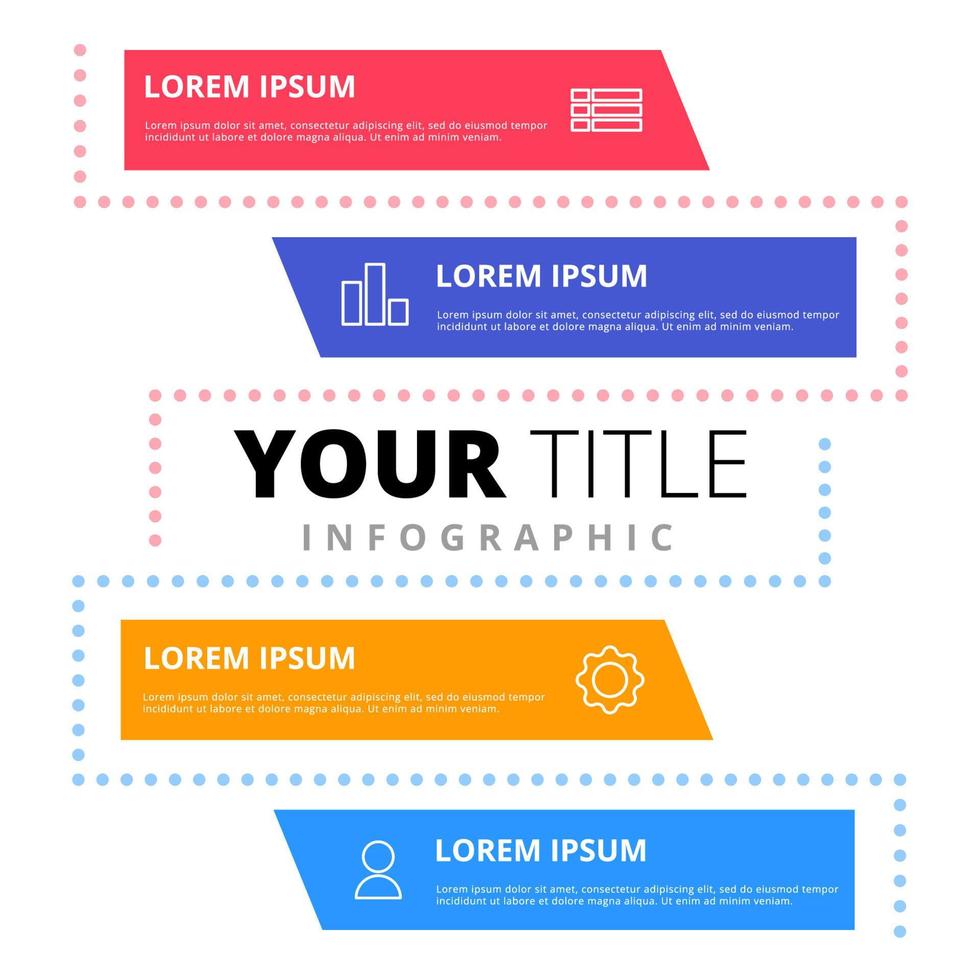 LOREM IPSUM

Lorem ipsum dolor sit amet, consectetur adipiscing elit, sed do eiusmod tempor incididunt ut labore et dolore magna aliqua. Ut enim ad minim veniam.

LOREM IPSUM

Lorem ipsum dolor sit amet, consectetur adipiscing elit, sed do eiusmod tempor incididunt ut labore et dolore magna aliqua. Ut enim ad minim veniam.

YOUR TITLE

INFOGRAPHIC

LOREM IPSUM

Lorem ipsum dolor sit amet, consectetur adipiscing elit, sed do eiusmod tempor incididunt ut labore et dolore magna aliqua. Ut enim ad minim veniam.

LOREM IPSUM

Lorem ipsum dolor sit amet, consectetur adipiscing elit, sed do eiusmod tempor incididunt ut labore et dolore magna aliqua. Ut enim ad minim veniam.