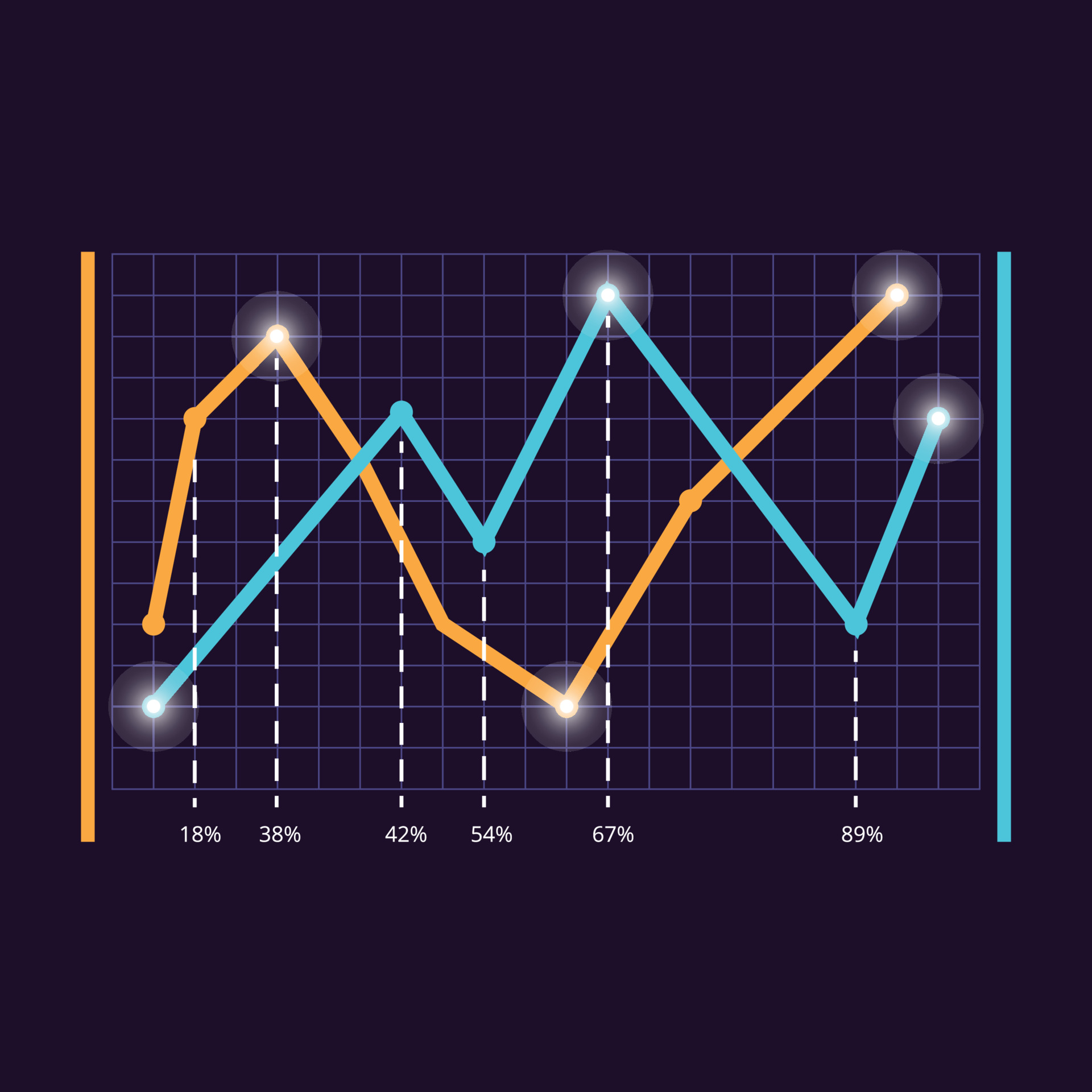 18% 38% 42% 54% 67% 89%