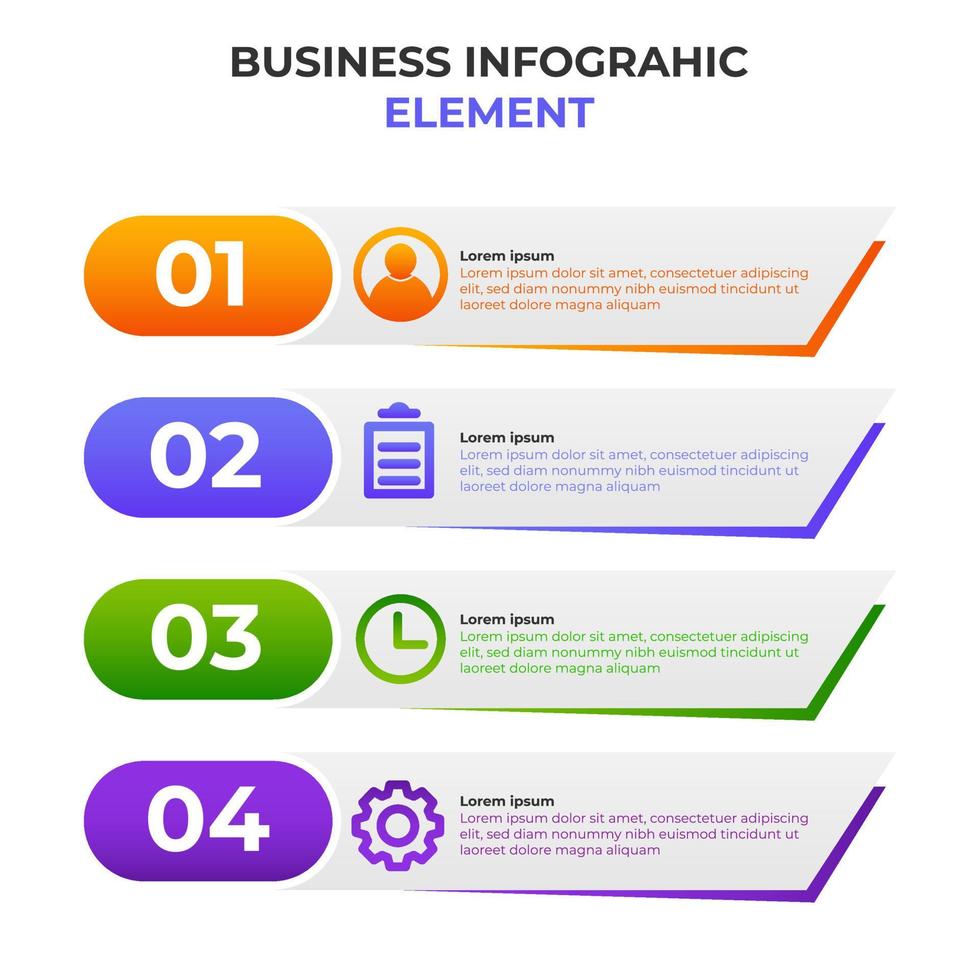 BUSINESS INFOGRAHIC ELEMENT

01

Lorem ipsum
Lorem ipsum dolor sit amet, consectetuer adipiscing elit, sed diam nonummy nibh euismod tincidunt ut laoreet dolore magna aliquam

02

Lorem ipsum
Lorem ipsum dolor sit amet, consectetuer adipiscing elit, sed diam nonummy nibh euismod tincidunt ut laoreet dolore magna aliquam

03

Lorem ipsum
Lorem ipsum dolor sit amet, consectetuer adipiscing elit, sed diam nonummy nibh euismod tincidunt ut laoreet dolore magna aliquam

04

Lorem ipsum
Lorem ipsum dolor sit amet, consectetuer adipiscing elit, sed diam nonummy nibh euismod tincidunt ut laoreet dolore magna aliquam